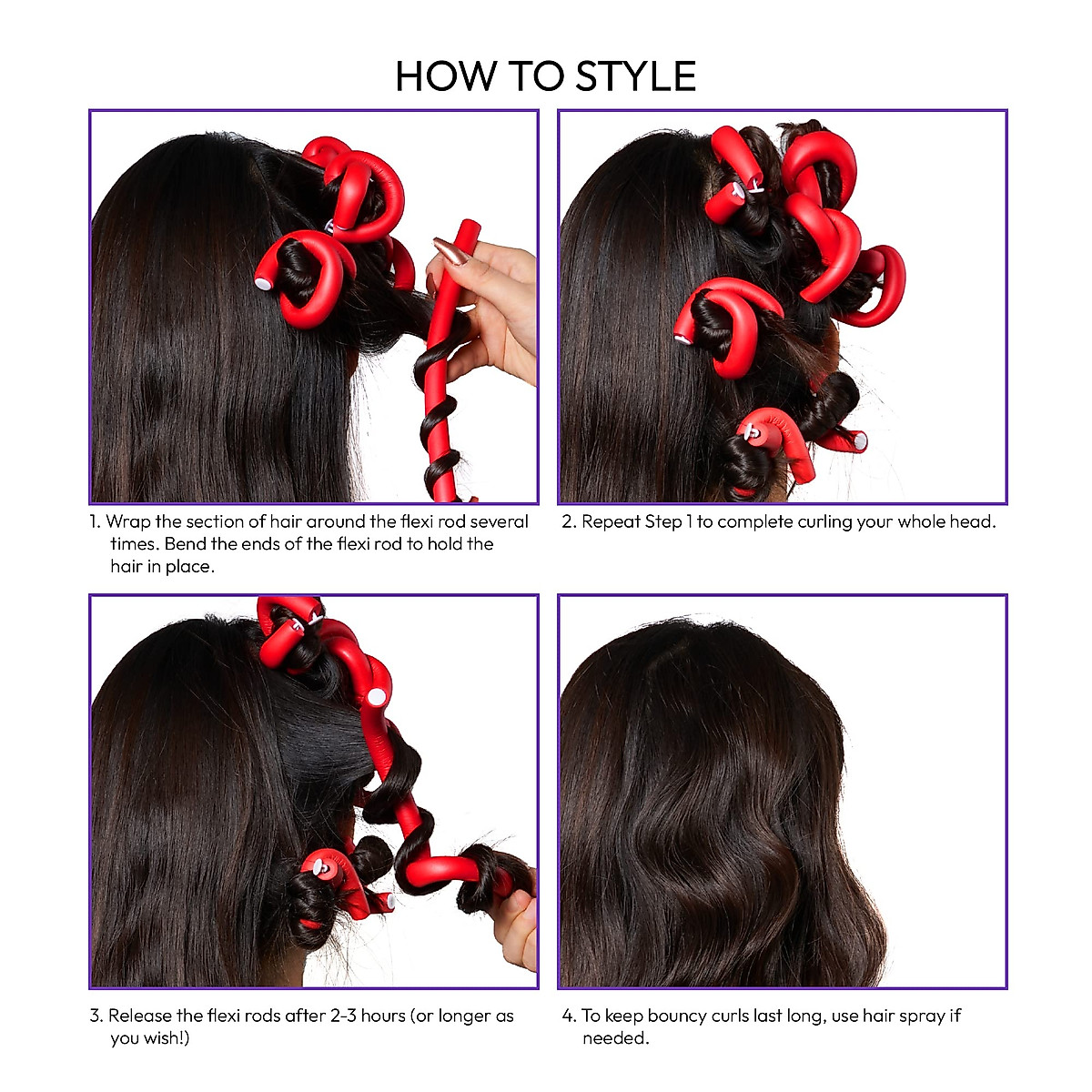 HOW TO STYLE

1. Wrap the section of hair around the flexi rod several times. Bend the ends of the flexi rod to hold the hair in place.

2. Repeat Step 1 to complete curling your whole head.

3. Release the flexi rods after 2-3 hours (or longer as you wish!)

4. To keep bouncy curls last long, use hair spray if needed.