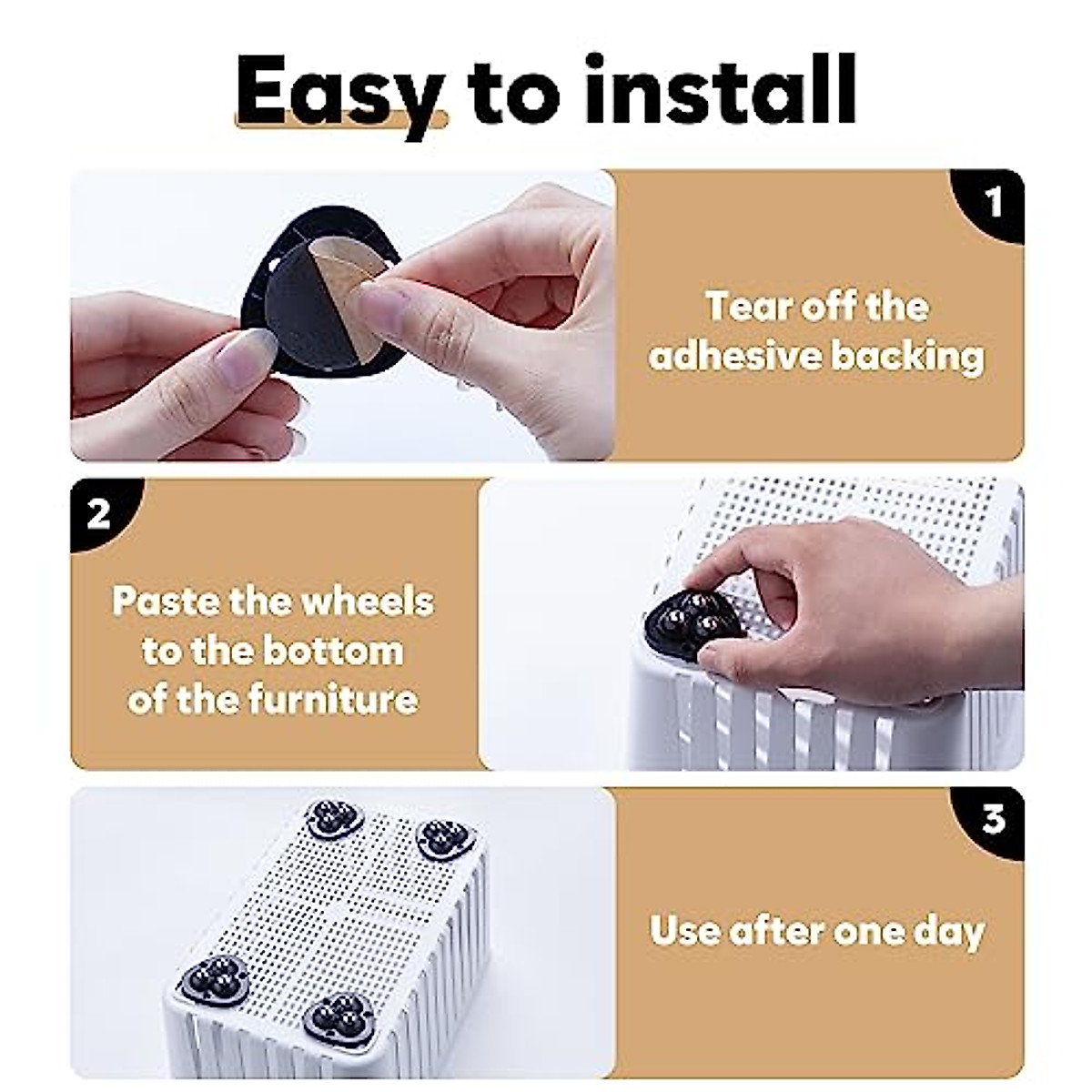 Easy to install

1

Tear off the adhesive backing

2

Paste the wheels to the bottom of the furniture

3

Use after one day