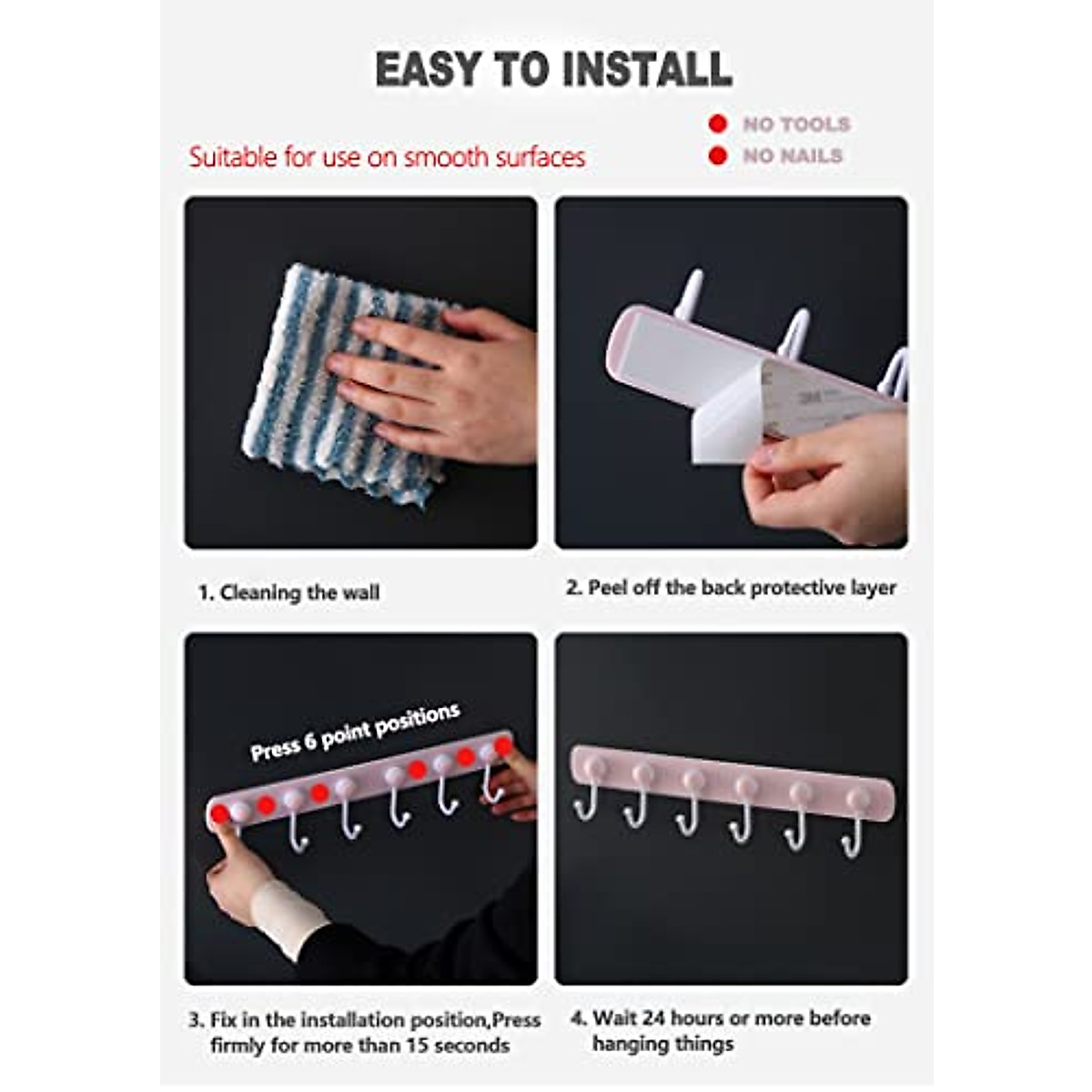 EASY TO INSTALL

NO TOOLS
NO NAILS

Suitable for use on smooth surfaces

3M

1. Cleaning the wall

2. Peel off the back protective layer

Press 6 point positions

3. Fix in the installation position,Press firmly for more than 15 seconds

4. Wait 24 hours or more before hanging things