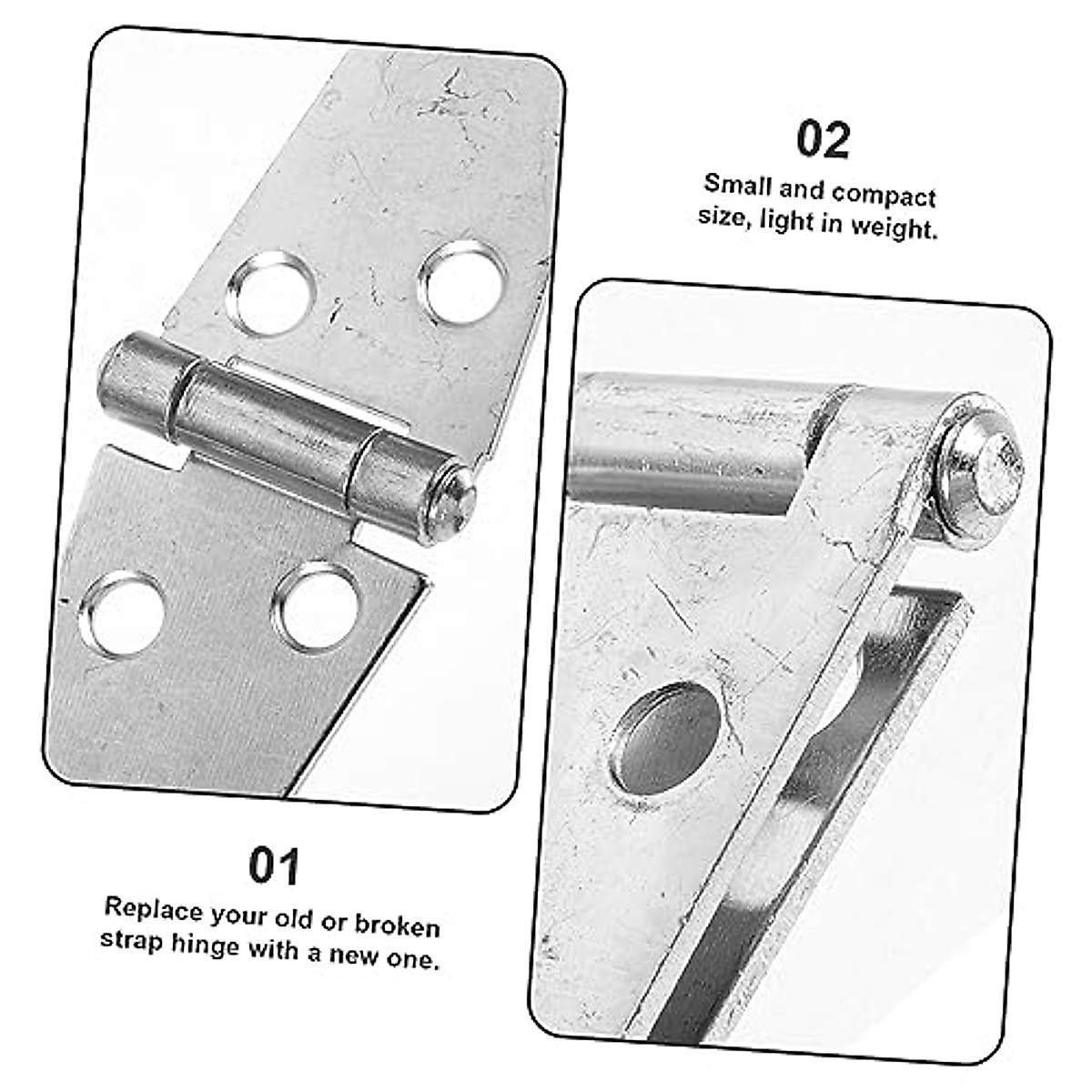 02

Small and compact size, light in weight.

01

Replace your old or broken strap hinge with a new one.