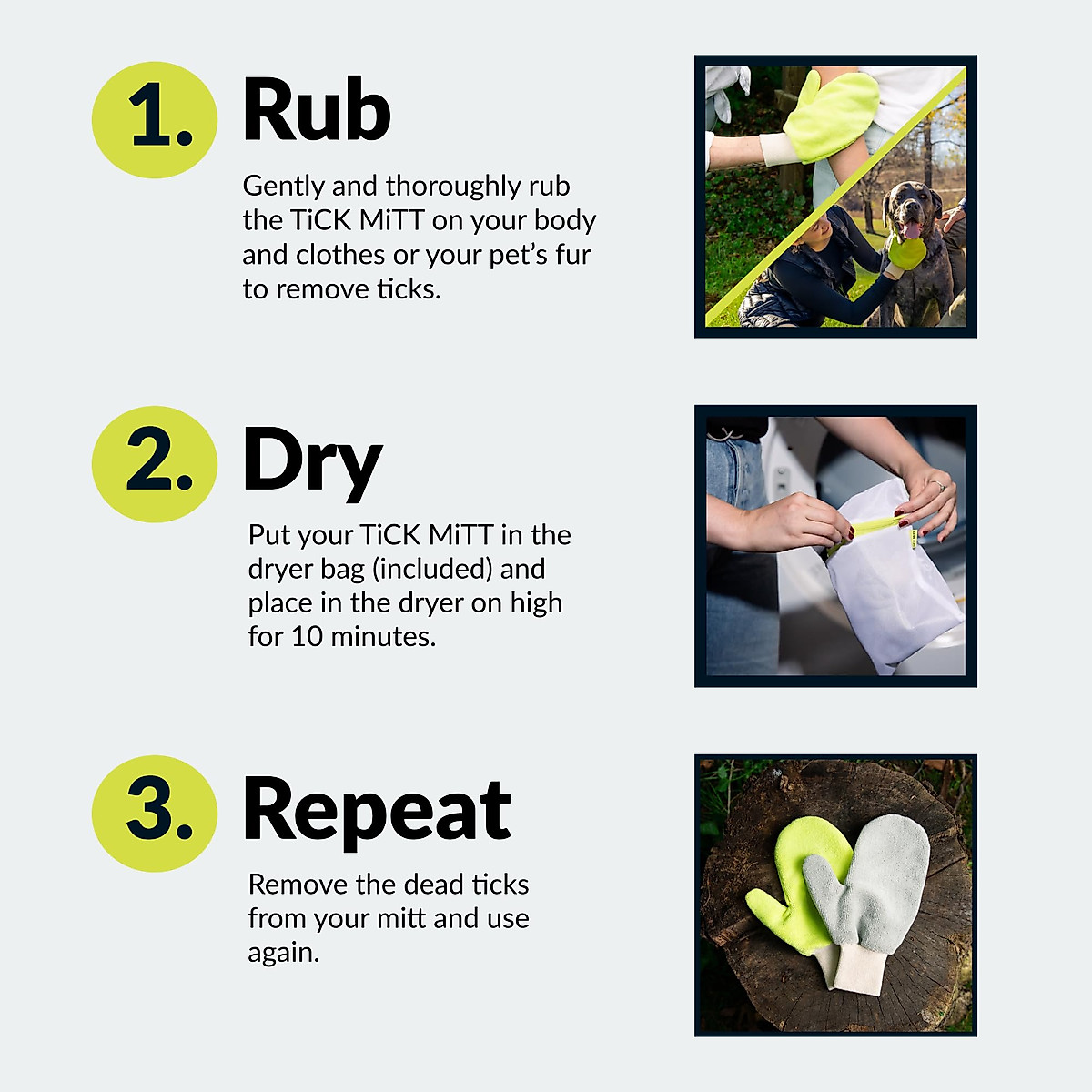 1. Rub

Gently and thoroughly rub the TiCK MiTT on your body and clothes or your pet's fur to remove ticks.

2. Dry

Put your TiCK MiTT in the dryer bag (included) and place in the dryer on high for 10 minutes.

3. Repeat

Remove the dead ticks from your mitt and use again.