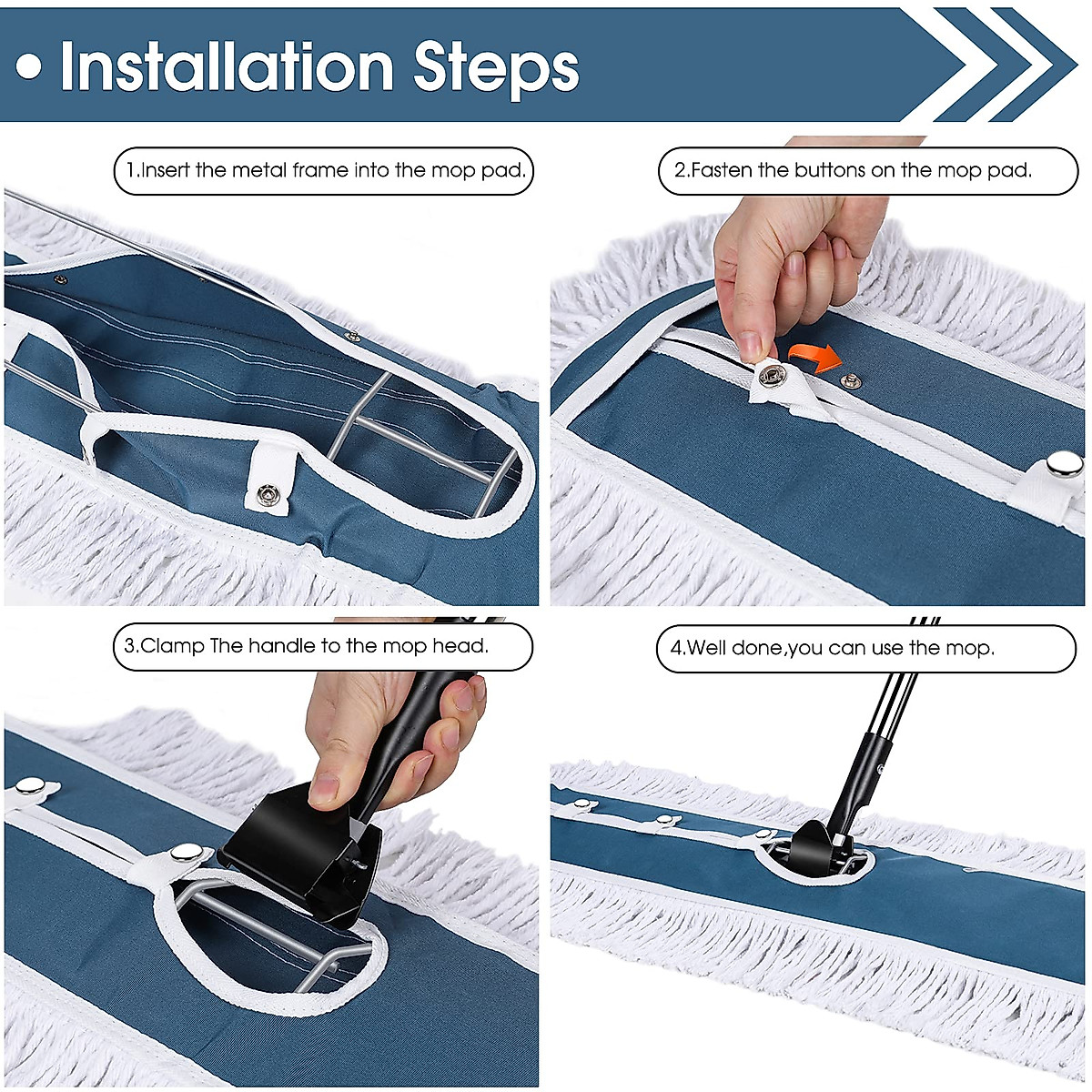 • Installation Steps

1.Insert the metal frame into the mop pad.

2.Fasten the buttons on the mop pad.

3.Clamp The handle to the mop head.

4.Well done,you can use the mop.