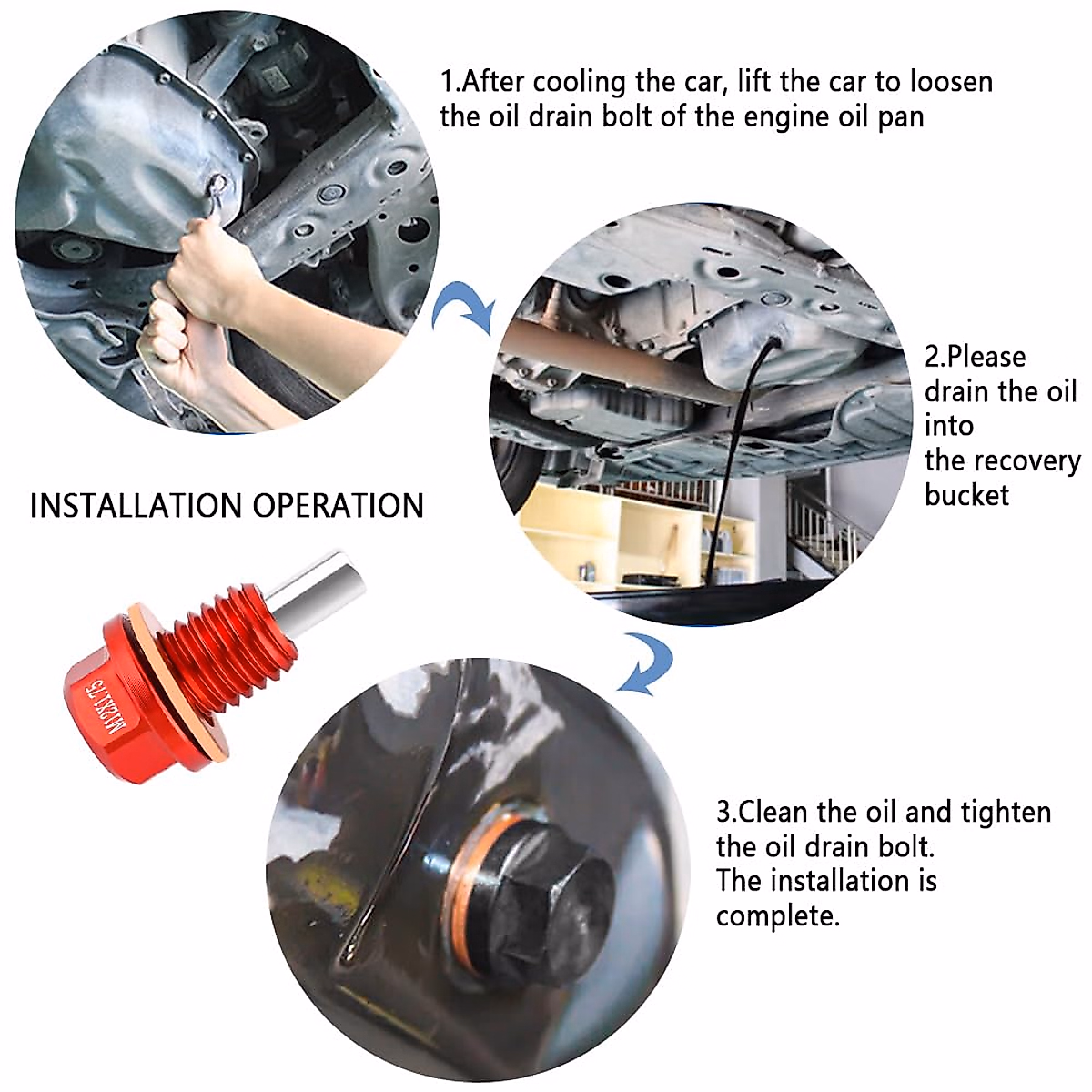 1.After cooling the car, lift the car to loosen the oil drain bolt of the engine oil pan

2.Please drain the oil into the recovery bucket

INSTALLATION OPERATION

M12X1.75

3.Clean the oil and tighten the oil drain bolt. The installation is complete.