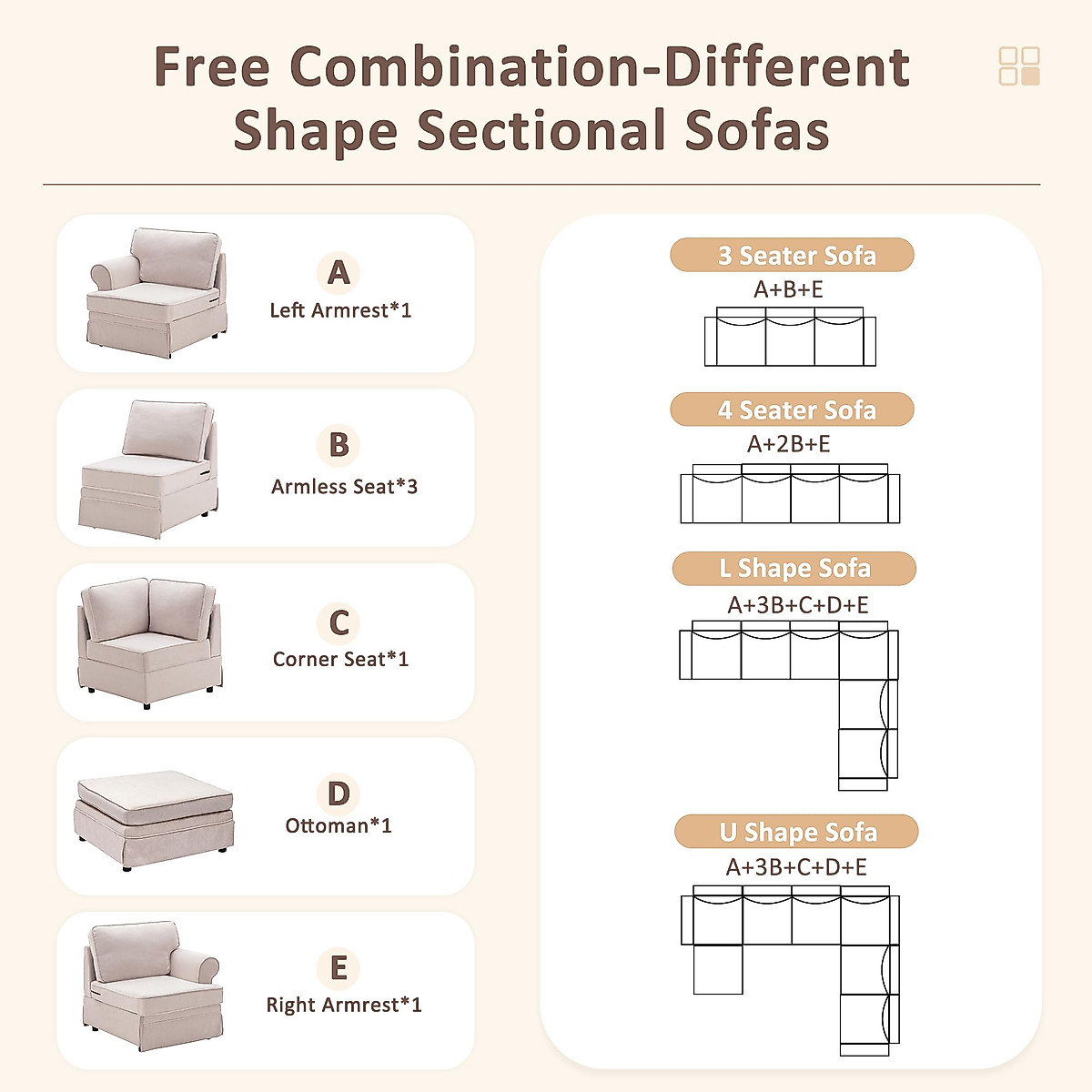 Free Combination-Different Shape Sectional Sofas

A
Left Armrest*1

B
Armless Seat*3

C
Corner Seat*1

D
Ottoman*1

E
Right Armrest*1

3 Seater Sofa
A+B+E

4 Seater Sofa
A+2B+E

L Shape Sofa
A+3B+C+D+E

U Shape Sofa
A+3B+C+D+E