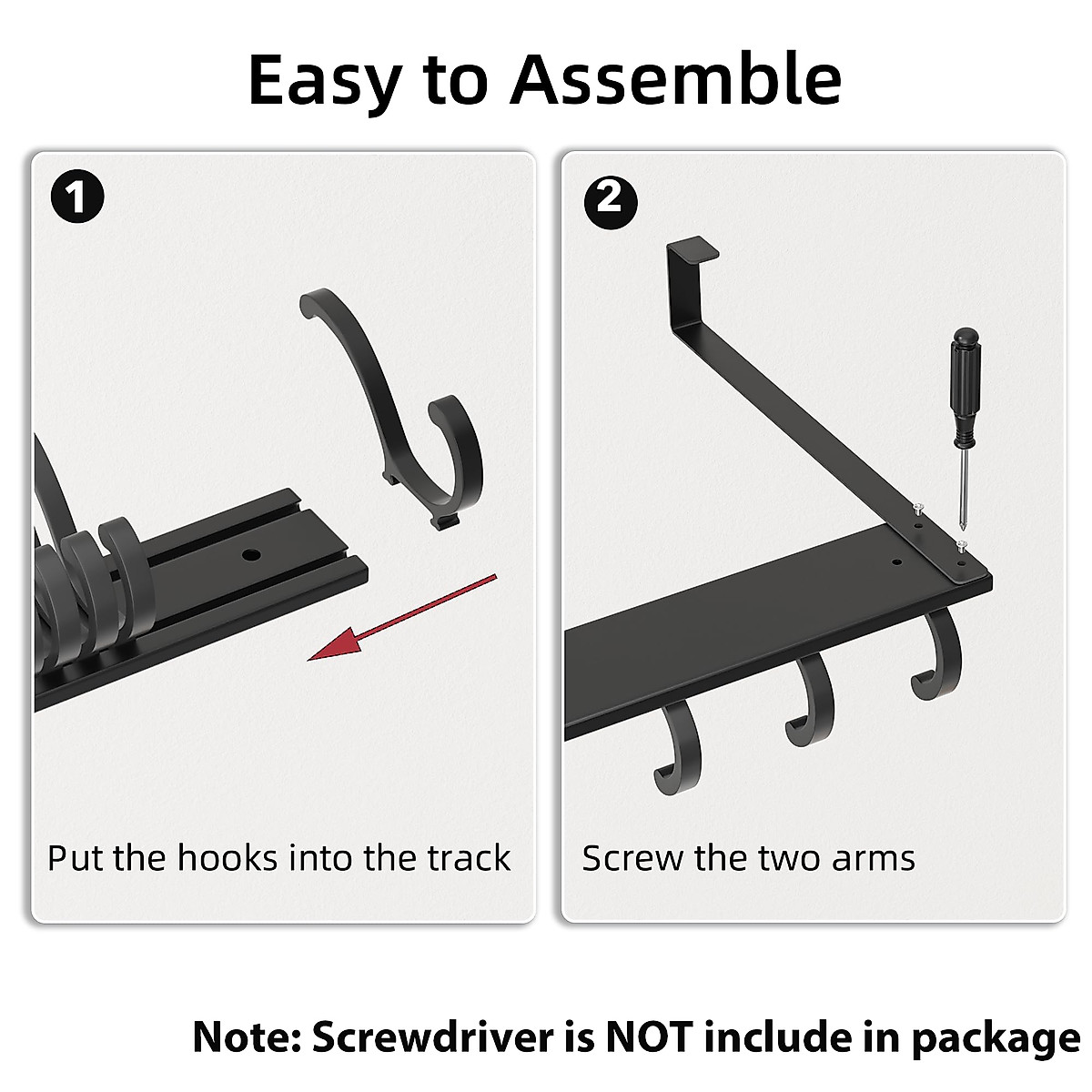 Easy to Assemble

1

Put the hooks into the track

2

Screw the two arms

Note: Screwdriver is NOT include in package