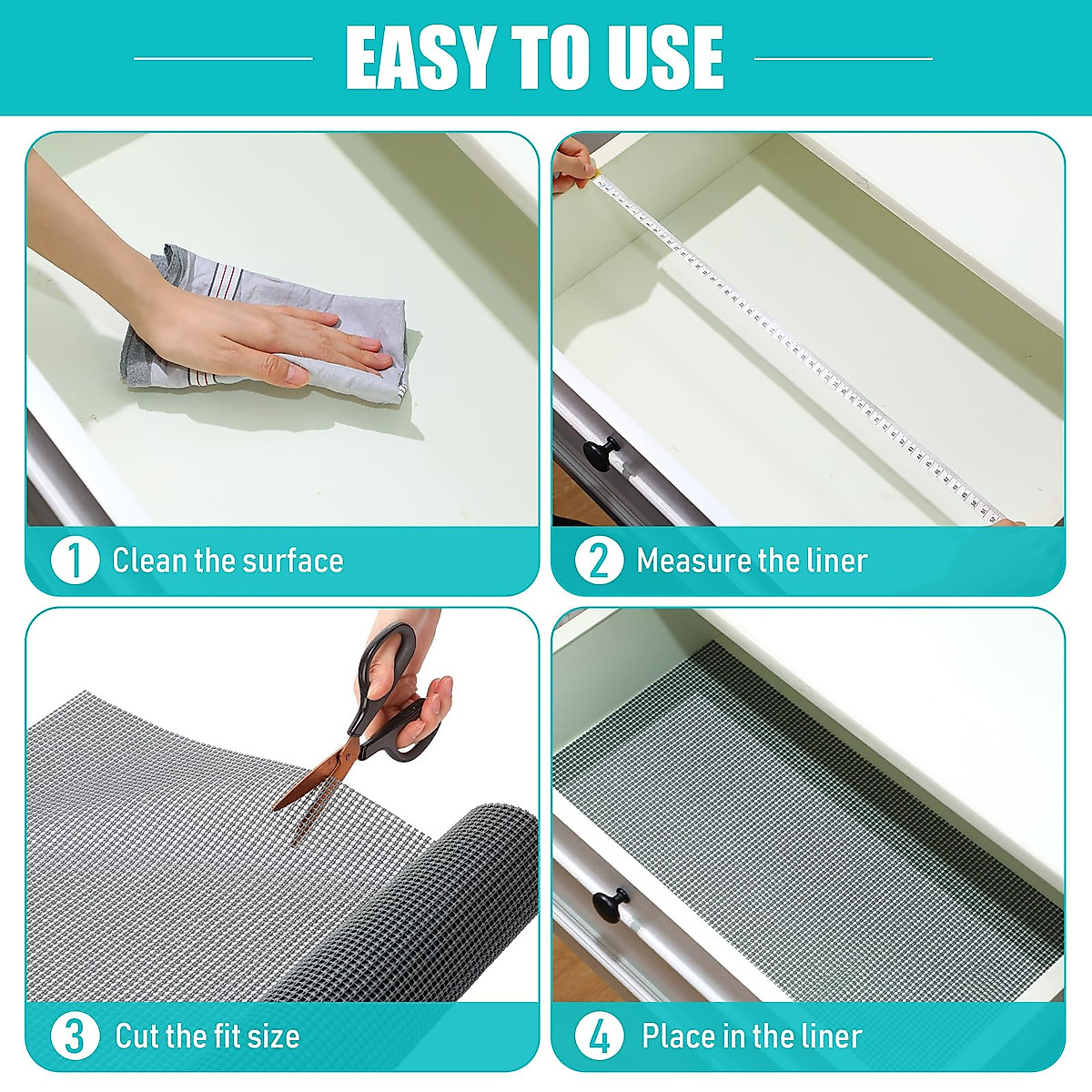 EASY TO USE

1 Clean the surface

2 Measure the liner

3 Cut the fit size

4 Place in the liner