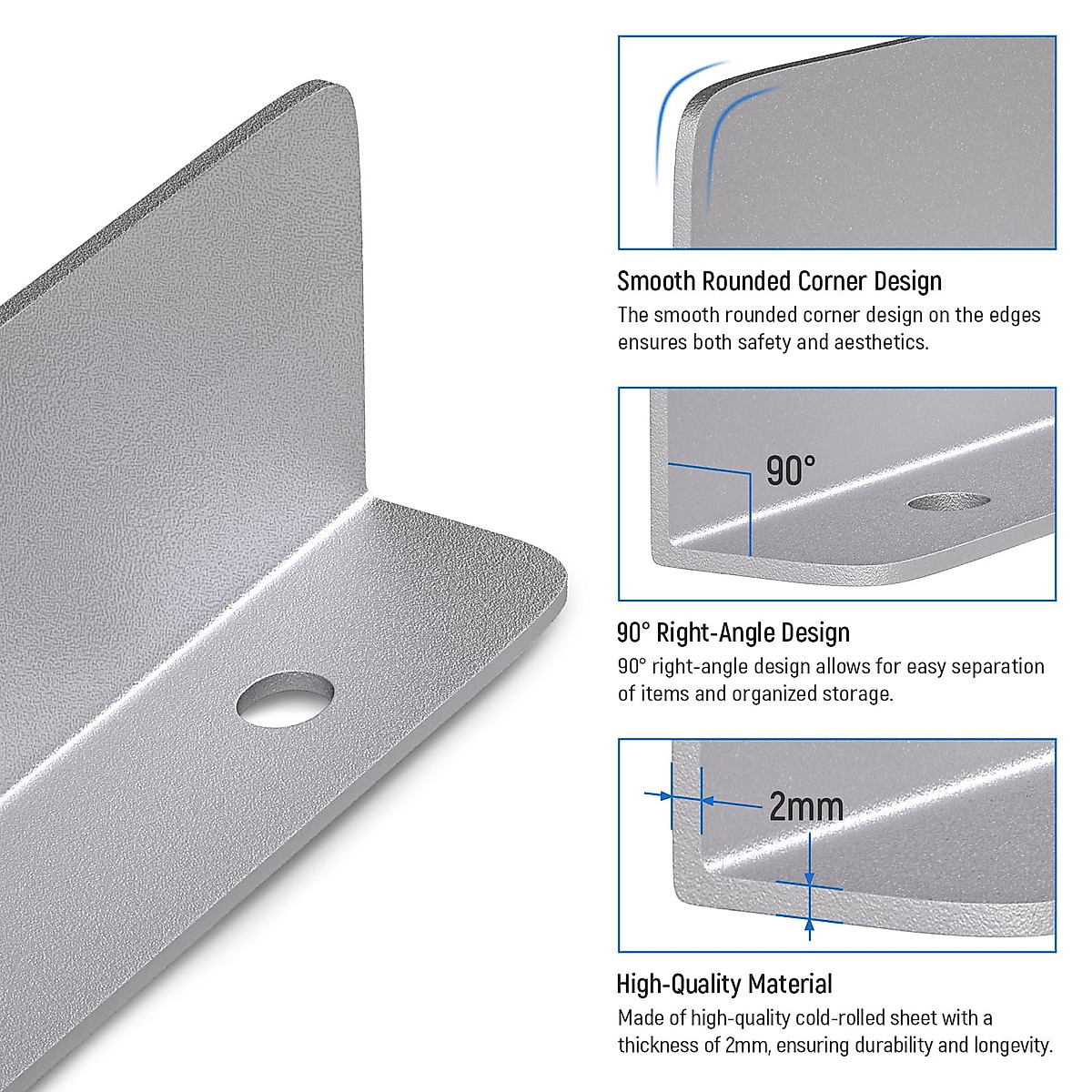 Smooth Rounded Corner Design
The smooth rounded corner design on the edges ensures both safety and aesthetics.

90°

90° Right-Angle Design
90° right-angle design allows for easy separation of items and organized storage.

2mm

High-Quality Material
Made of high-quality cold-rolled sheet with a thickness of 2mm, ensuring durability and longevity.