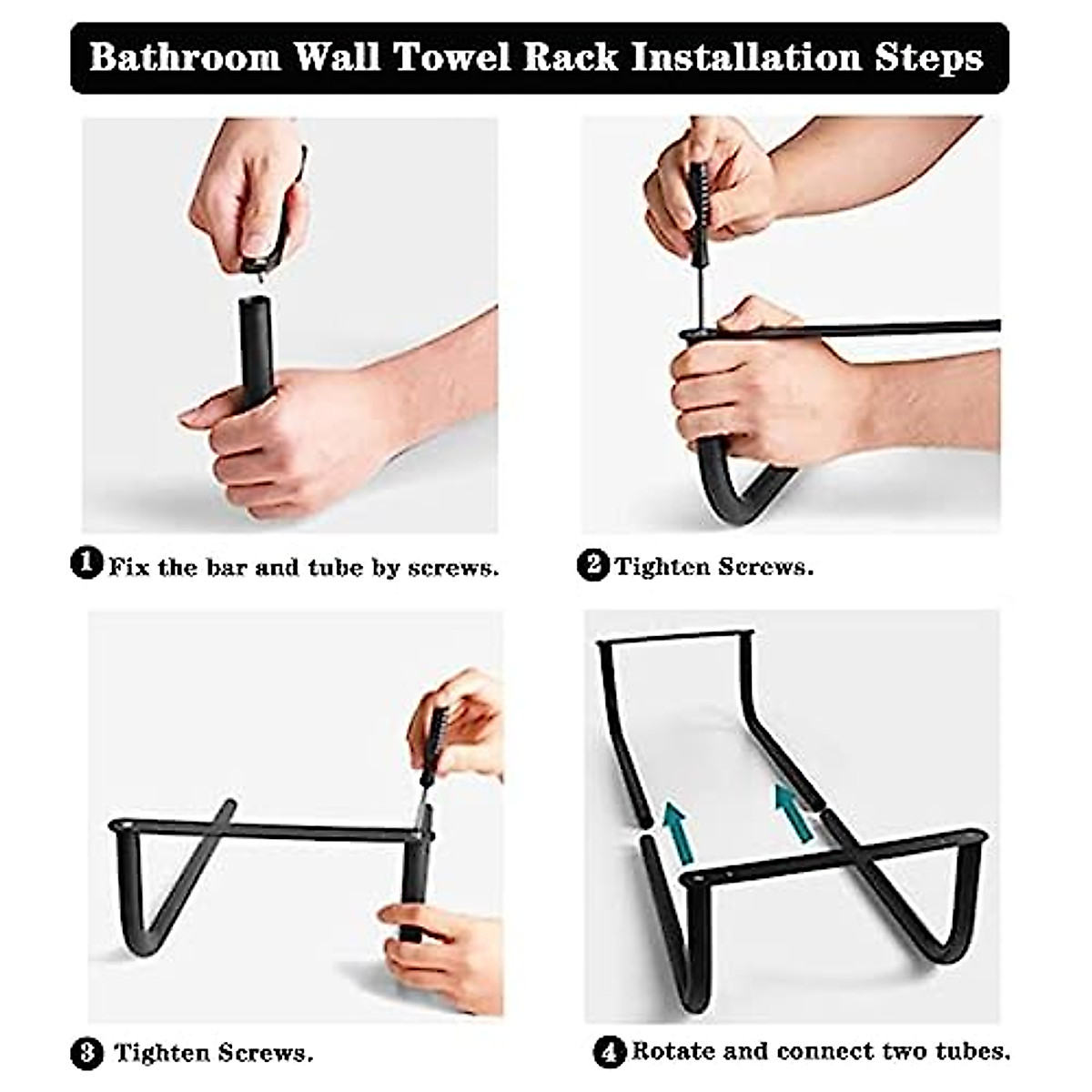 Bathroom Wall Towel Rack Installation Steps

1 Fix the bar and tube by screws.

2 Tighten Screws.

3 Tighten Screws.

4 Rotate and connect two tubes.