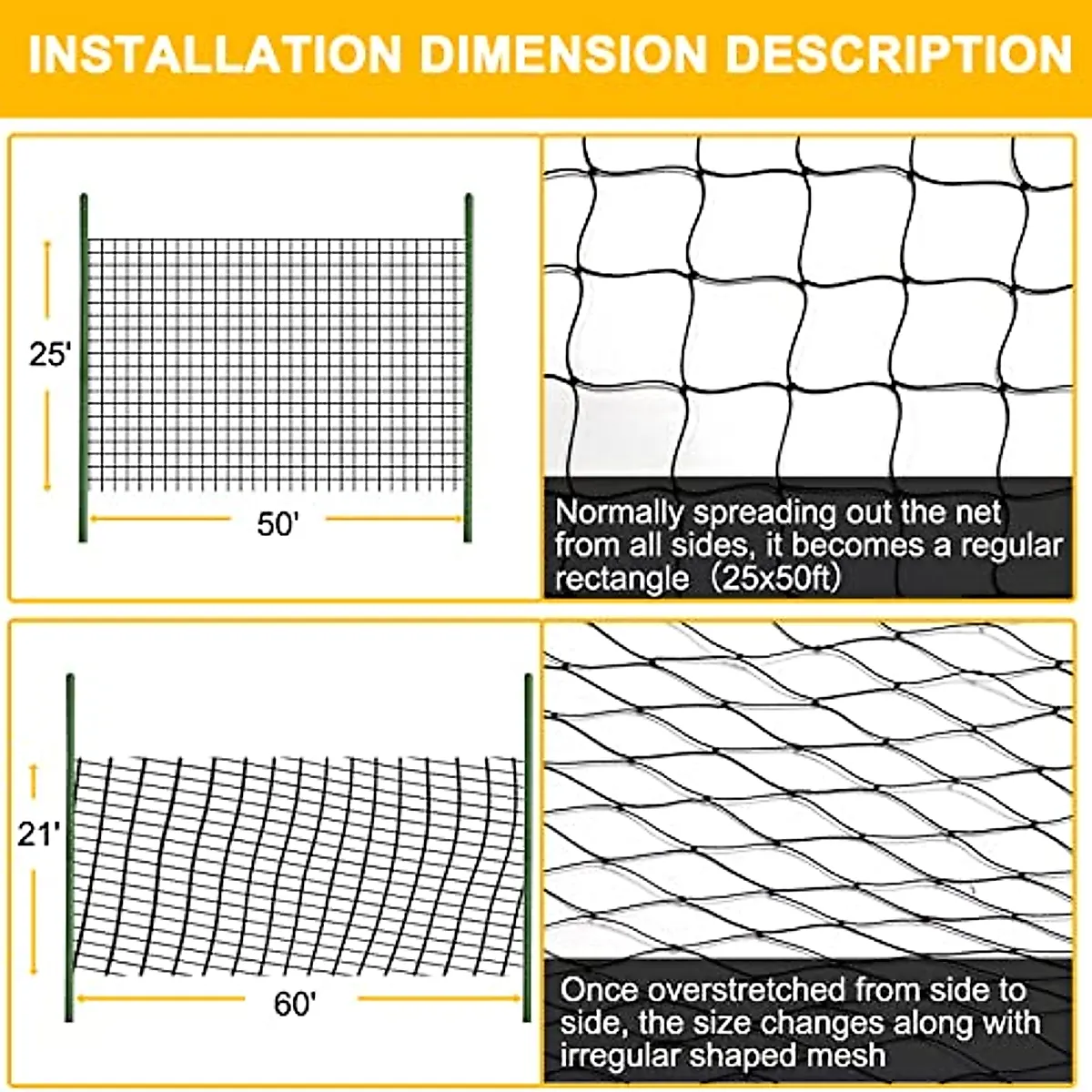 INSTALLATION DIMENSION DESCRIPTION

25'

50'

Normally spreading out the net from all sides, it becomes a regular rectangle（25x50ft）

21'

60'

Once overstretched from side to side, the size changes along with irregular shaped mesh