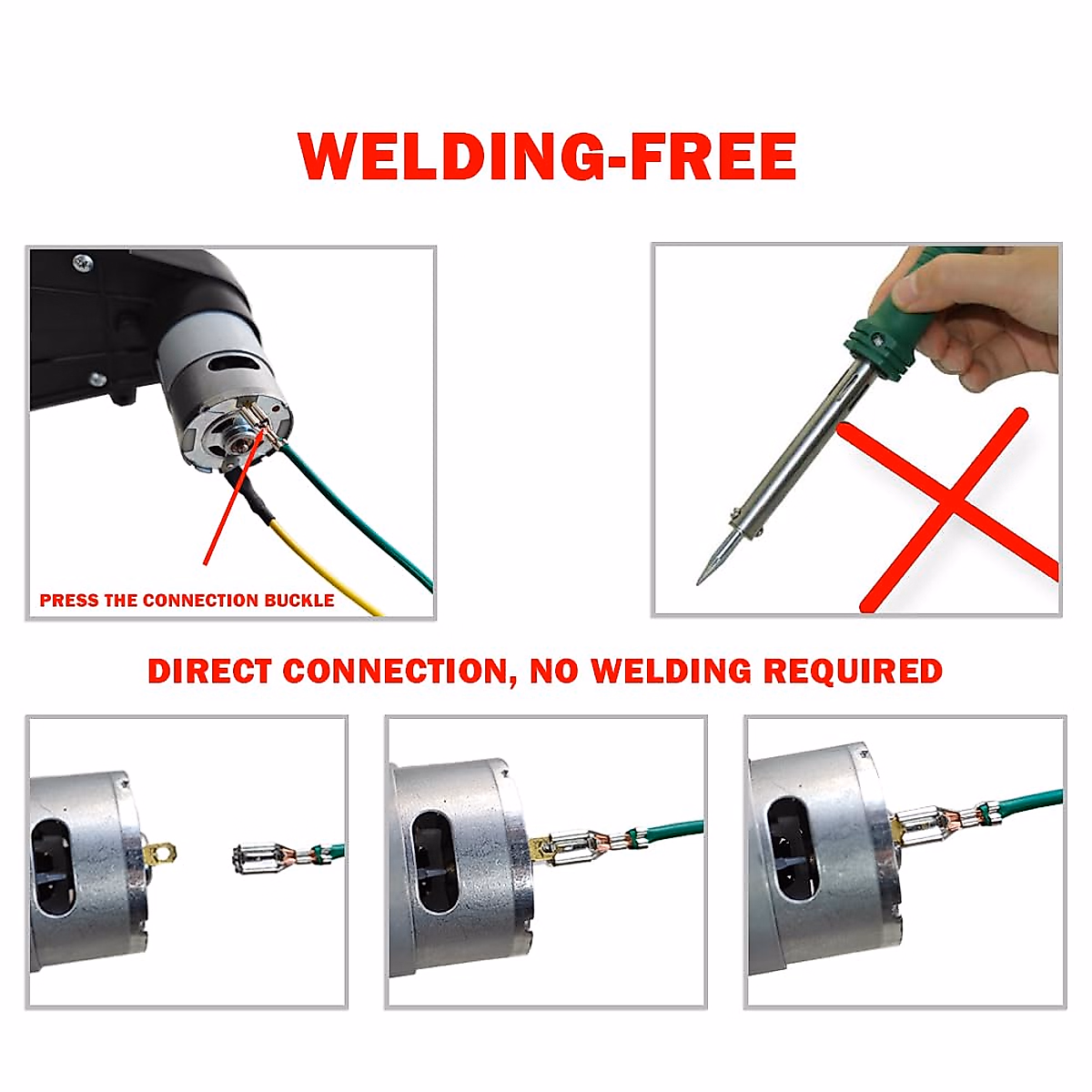 WELDING-FREE

PRESS THE CONNECTION BUCKLE

DIRECT CONNECTION, NO WELDING REQUIRED