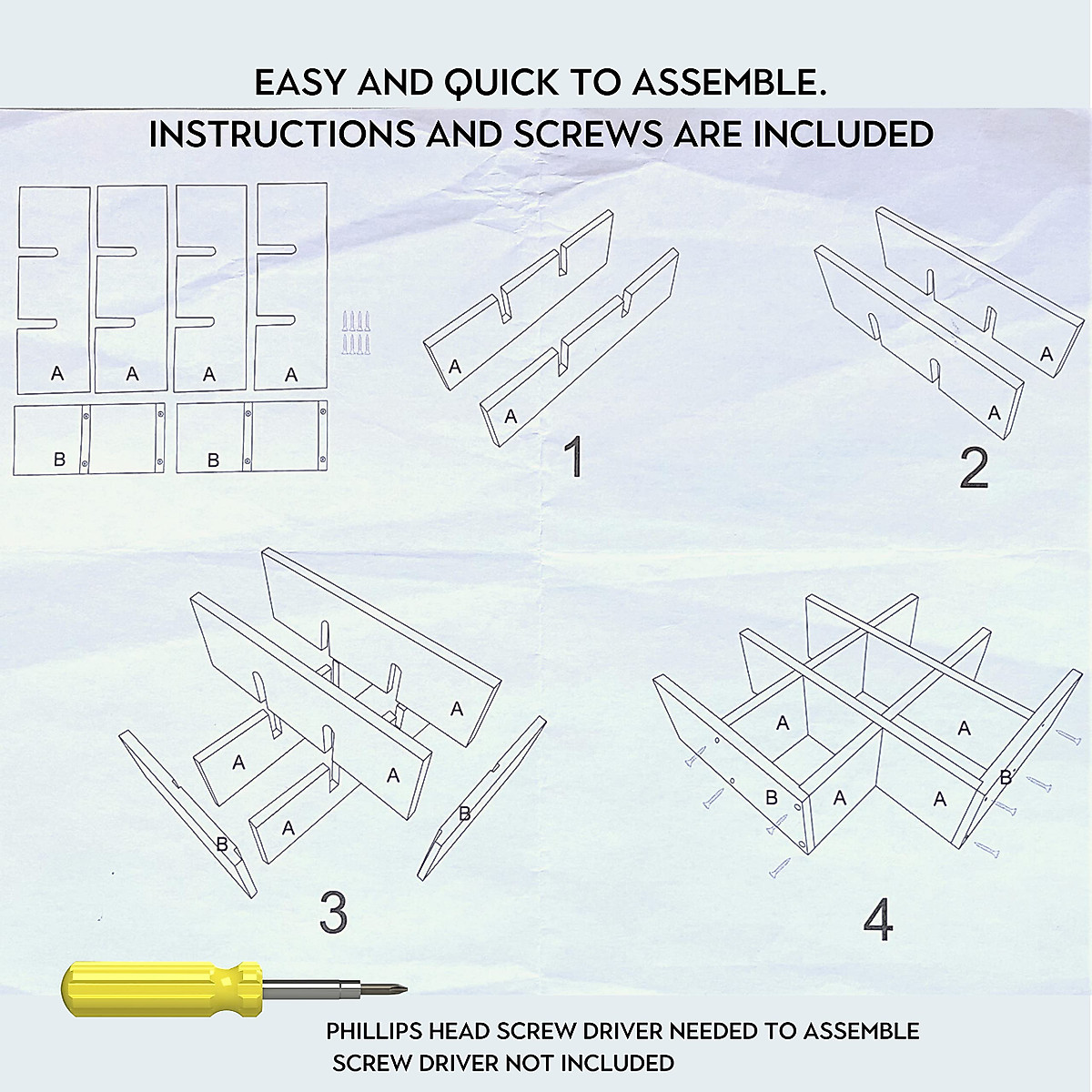 EASY AND QUICK TO ASSEMBLE.
INSTRUCTIONS AND SCREWS ARE INCLUDED

A A A A

B B

A
A
1

A
A
2

A
A
A
A
B
B
3

A
A
B
A
A
B
4

PHILLIPS HEAD SCREW DRIVER NEEDED TO ASSEMBLE
SCREW DRIVER NOT INCLUDED