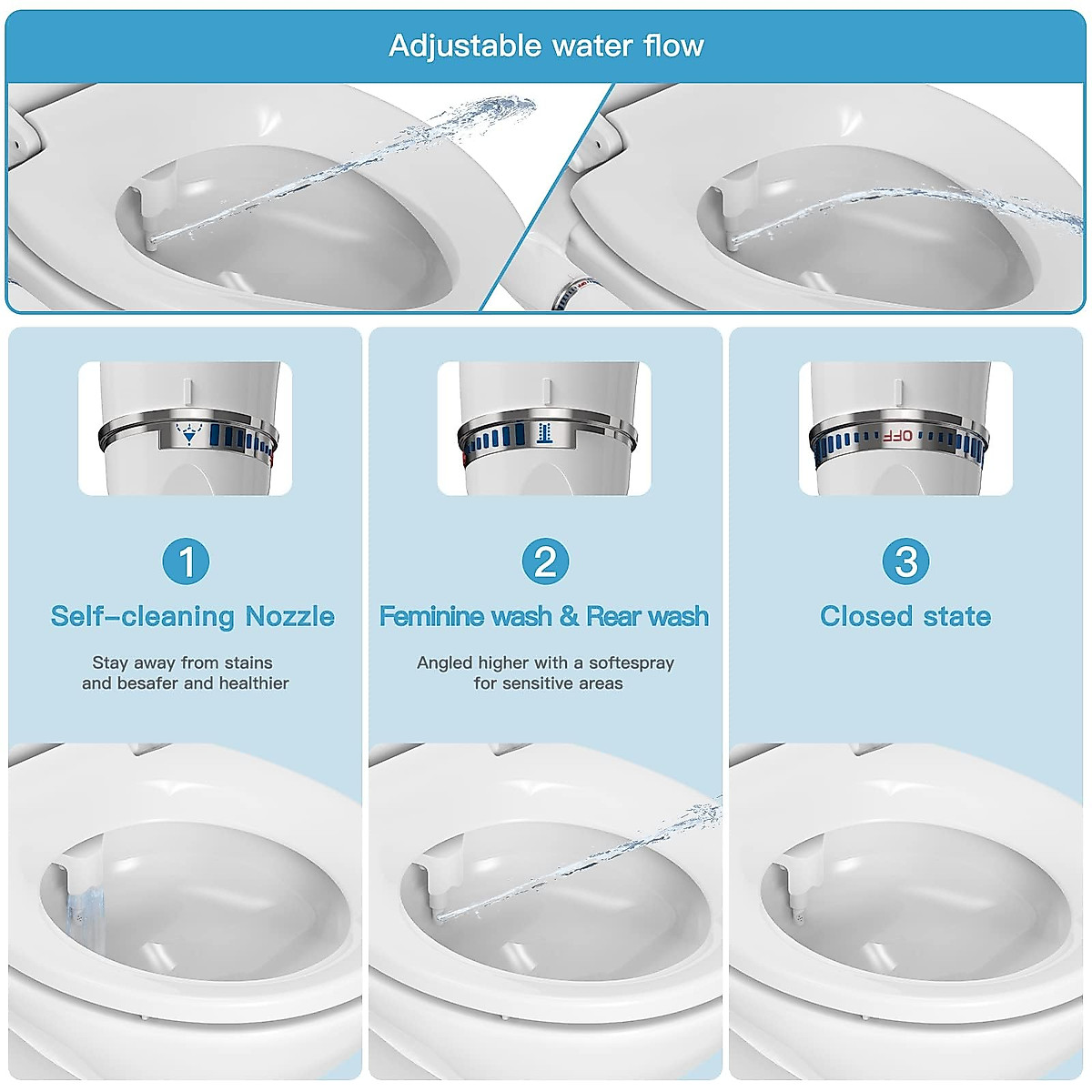 Adjustable water flow

OFF

1
Self-cleaning Nozzle
Stay away from stains and besafer and healthier

2
Feminine wash & Rear wash
Angled higher with a softespray for sensitive areas

3
Closed state