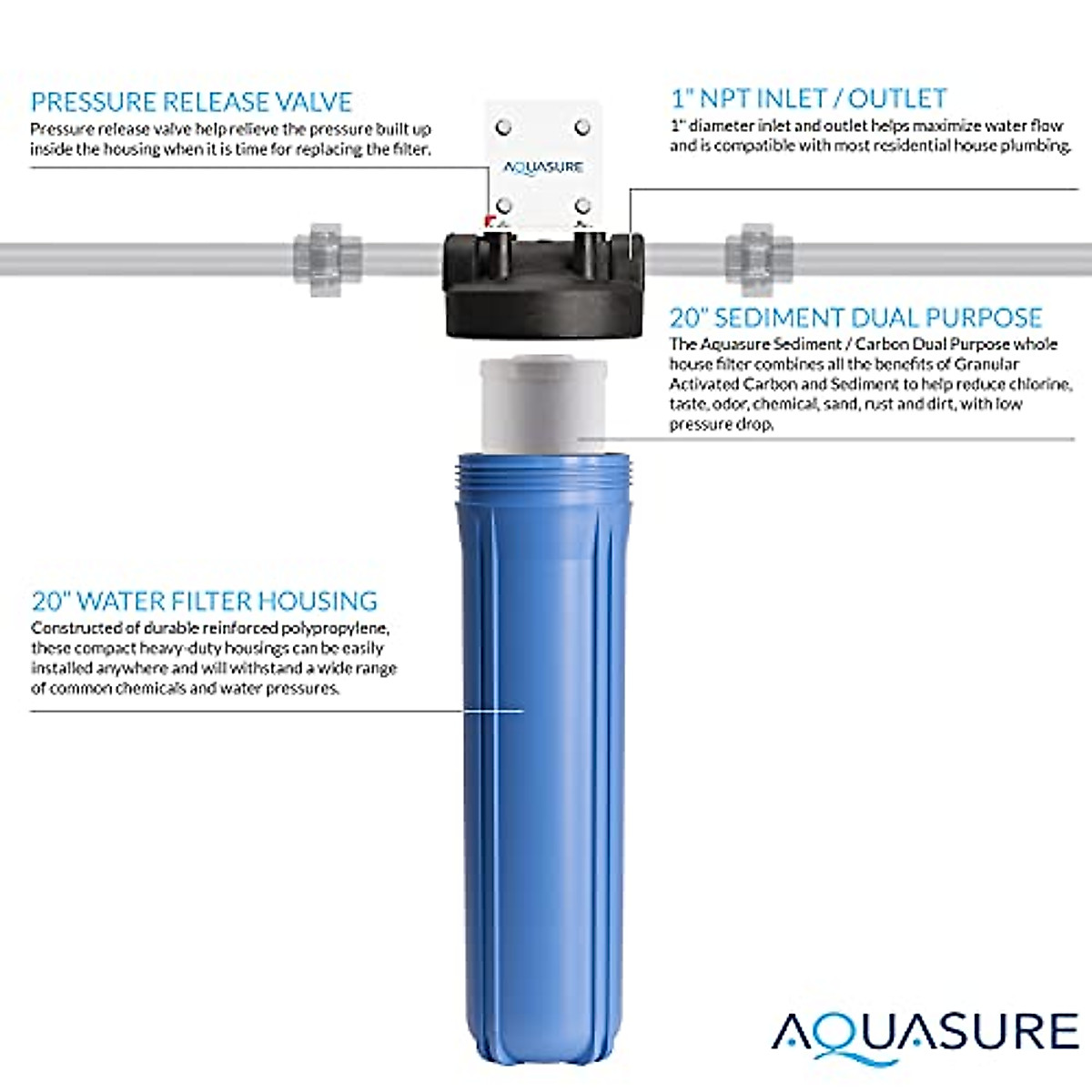 PRESSURE RELEASE VALVE
Pressure release valve help relieve the pressure built up inside the housing when it is time for replacing the filter.

AQUASURE

1" NPT INLET / OUTLET
1" diameter inlet and outlet helps maximize water flow and is compatible with most residential house plumbing.

20" SEDIMENT DUAL PURPOSE
The Aquasure Sediment / Carbon Dual Purpose whole house filter combines all the benefits of Granular Activated Carbon and Sediment to help reduce chlorine, taste, odor, chemical, sand, rust and dirt, with low pressure drop.

20" WATER FILTER HOUSING
Constructed of durable reinforced polypropylene, these compact heavy-duty housings can be easily installed anywhere and will withstand a wide range of common chemicals and water pressures.

AQUASURE