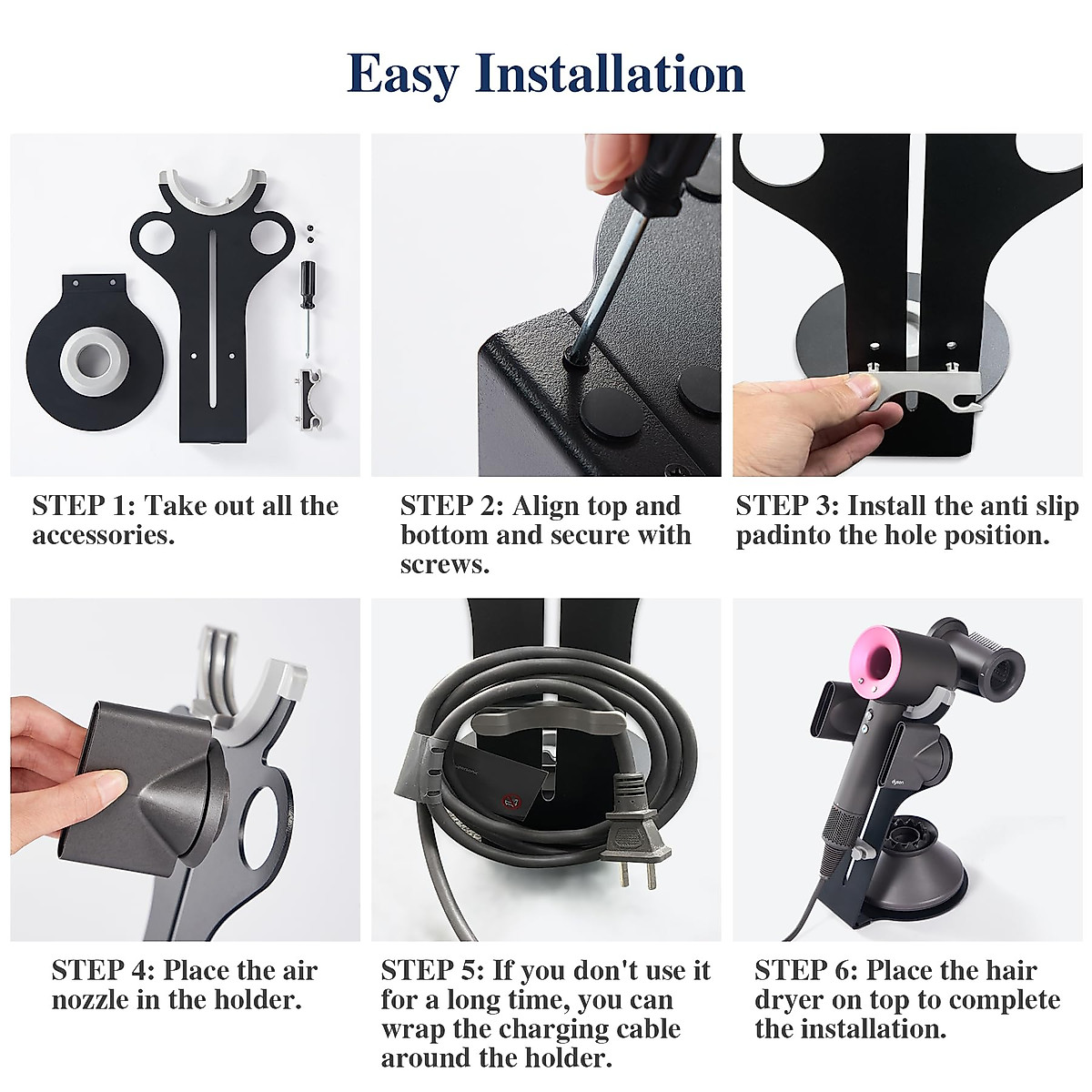 Easy Installation

STEP 1: Take out all the accessories.

STEP 2: Align top and bottom and secure with screws.

STEP 3: Install the anti slip padinto the hole position.

STEP 4: Place the air nozzle in the holder.

STEP 5: If you don't use it for a long time, you can wrap the charging cable around the holder.

dyson

STEP 6: Place the hair dryer on top to complete the installation.