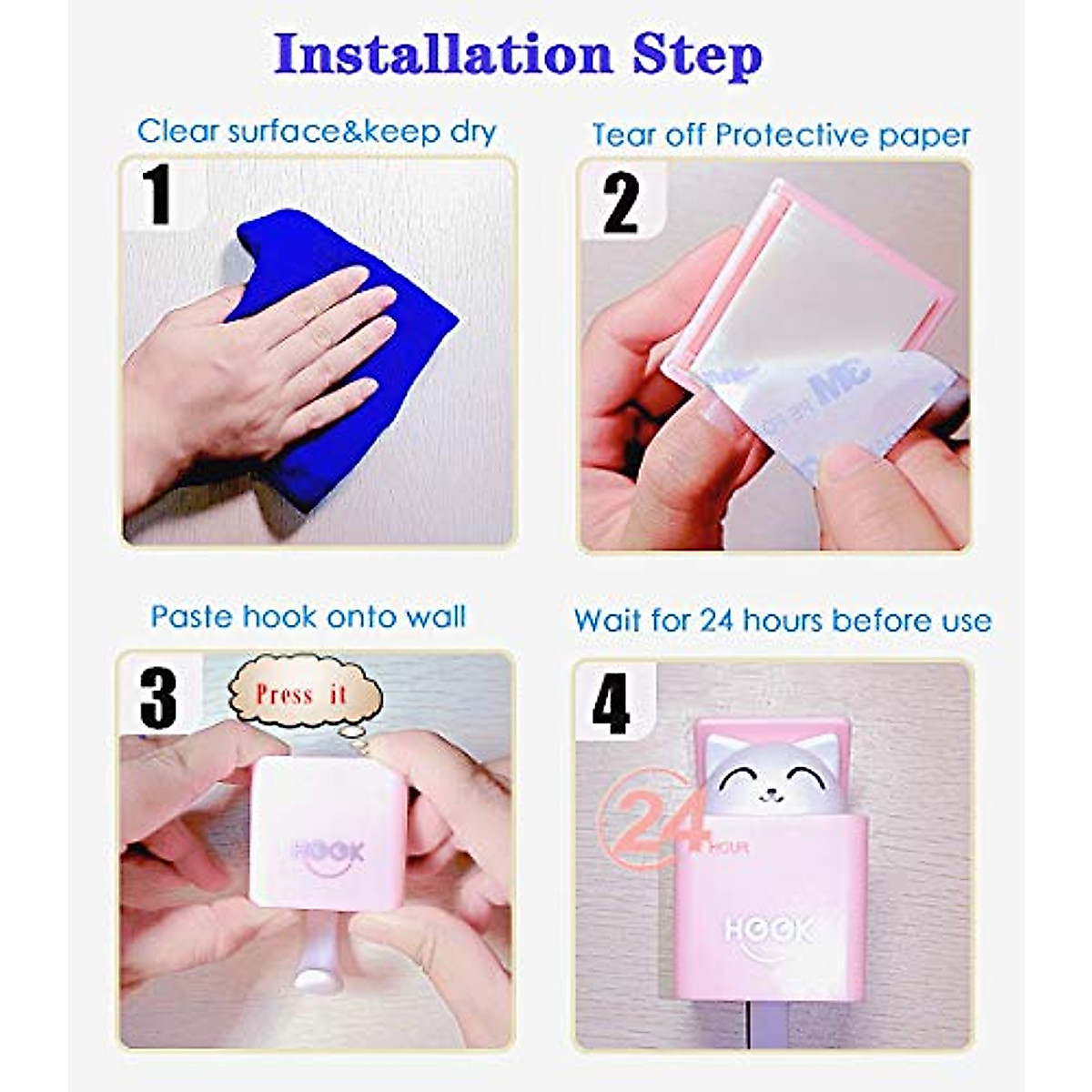 Installation Step

Clear surface&keep dry

1

Tear off Protective paper

2

3M

Paste hook onto wall

3

Press it

HOOK

Wait for 24 hours before use

4

24 HOUR

HOOK