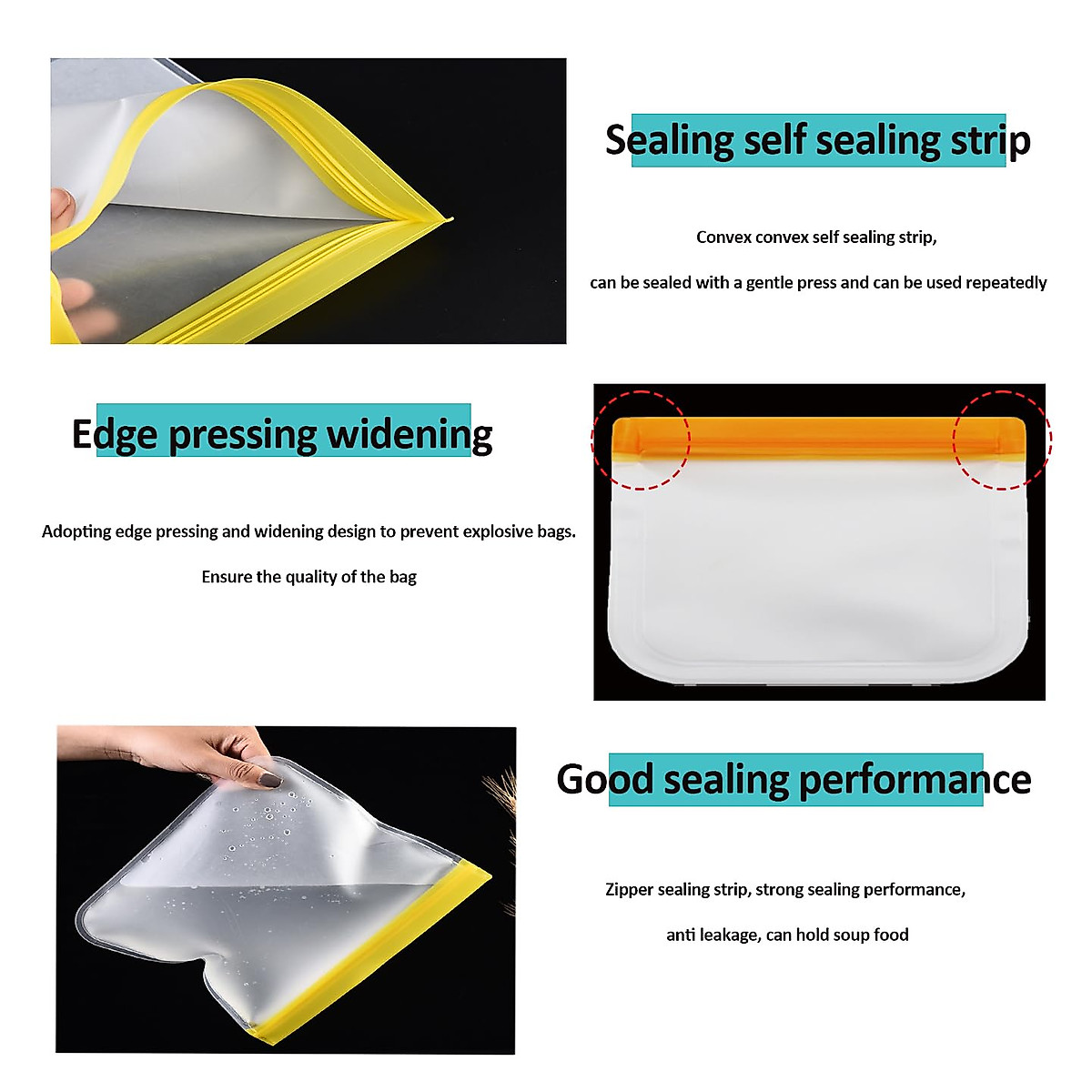 Sealing self sealing strip

Convex convex self sealing strip,

can be sealed with a gentle press and can be used repeatedly

Edge pressing widening

Adopting edge pressing and widening design to prevent explosive bags.

Ensure the quality of the bag

Good sealing performance

Zipper sealing strip, strong sealing performance,

anti leakage, can hold soup food