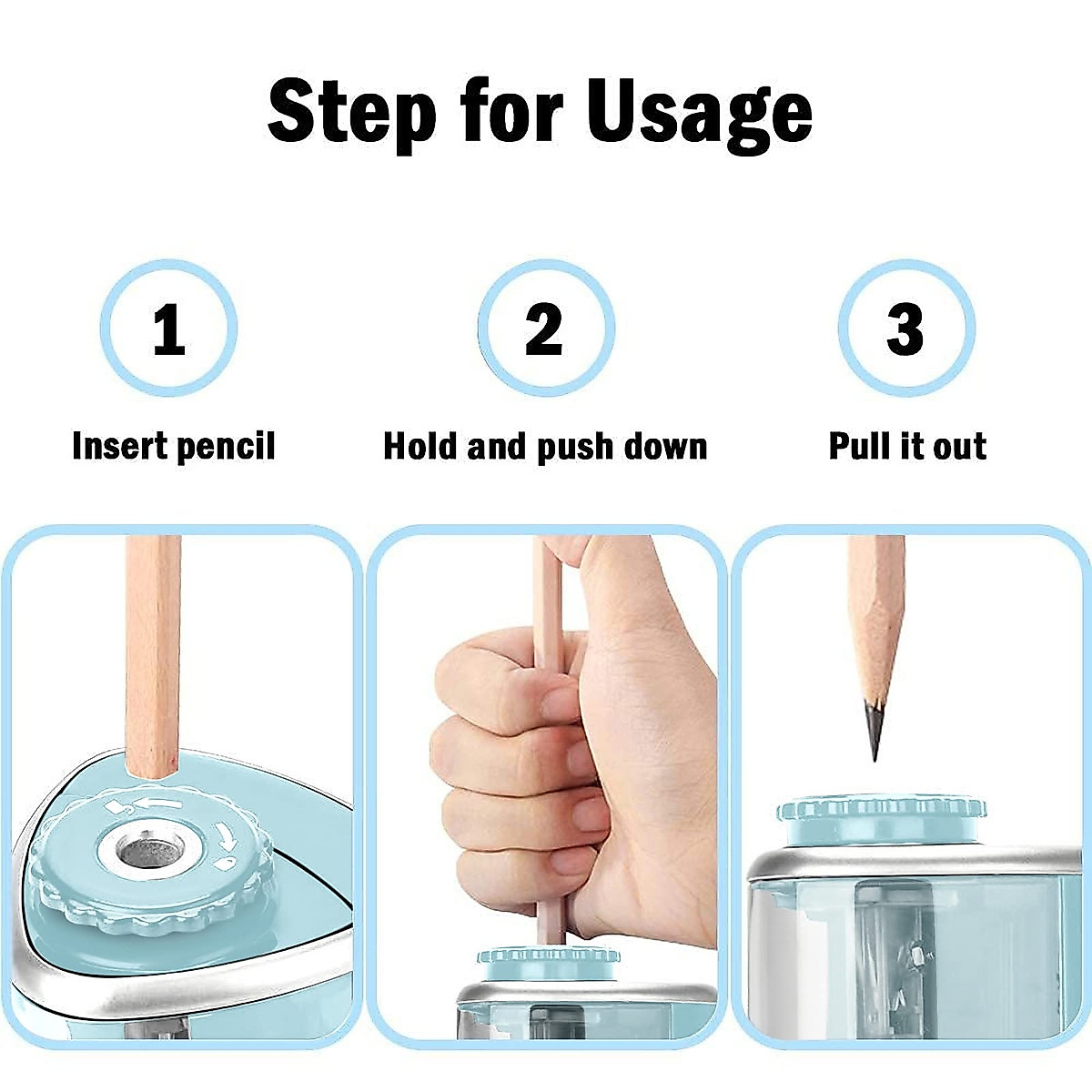 Step for Usage

1

Insert pencil

2

Hold and push down

3

Pull it out