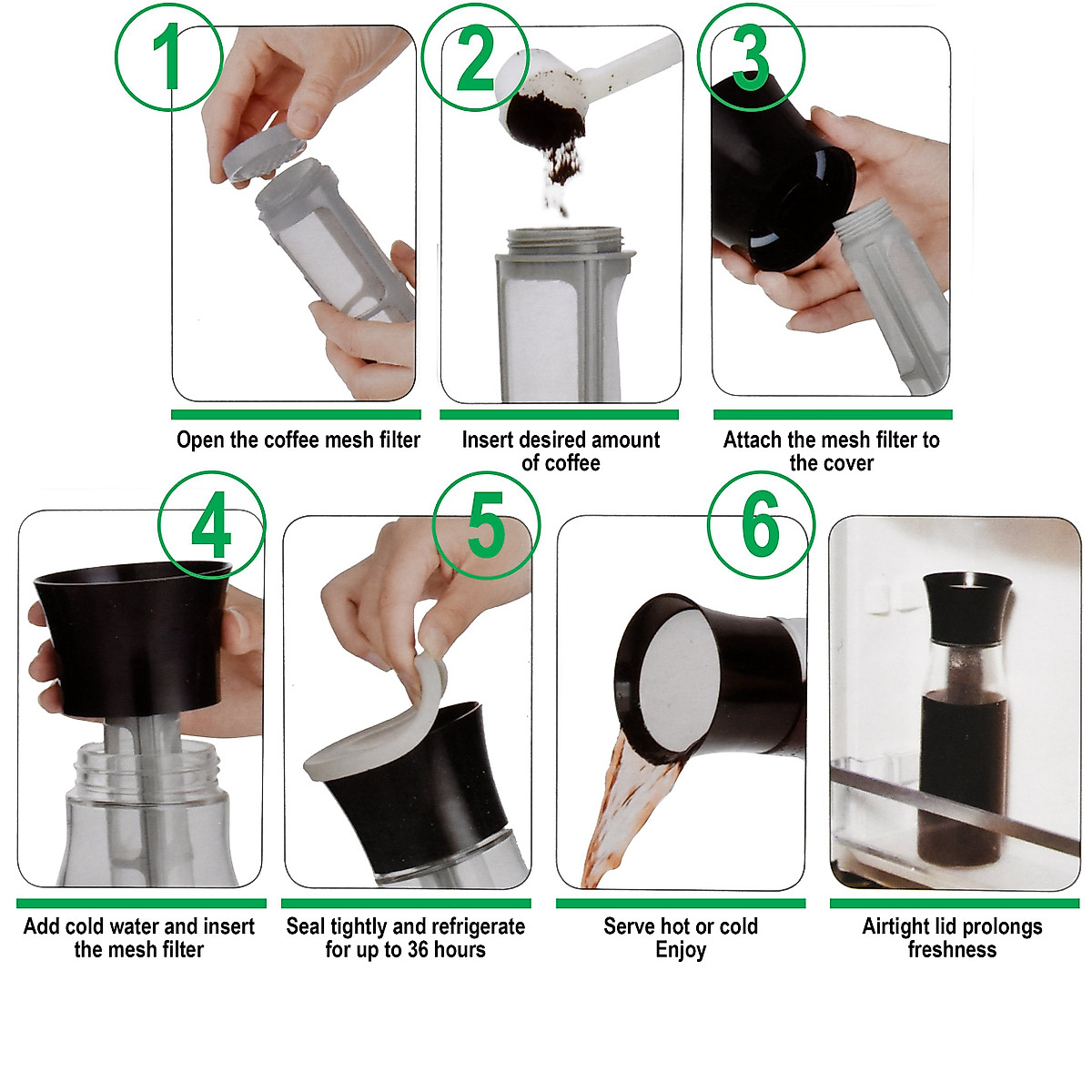 1

Open the coffee mesh filter

2

Insert desired amount of coffee

3

Attach the mesh filter to the cover

4

Add cold water and insert the mesh filter

5

Seal tightly and refrigerate for up to 36 hours

6

Serve hot or cold Enjoy

Airtight lid prolongs freshness