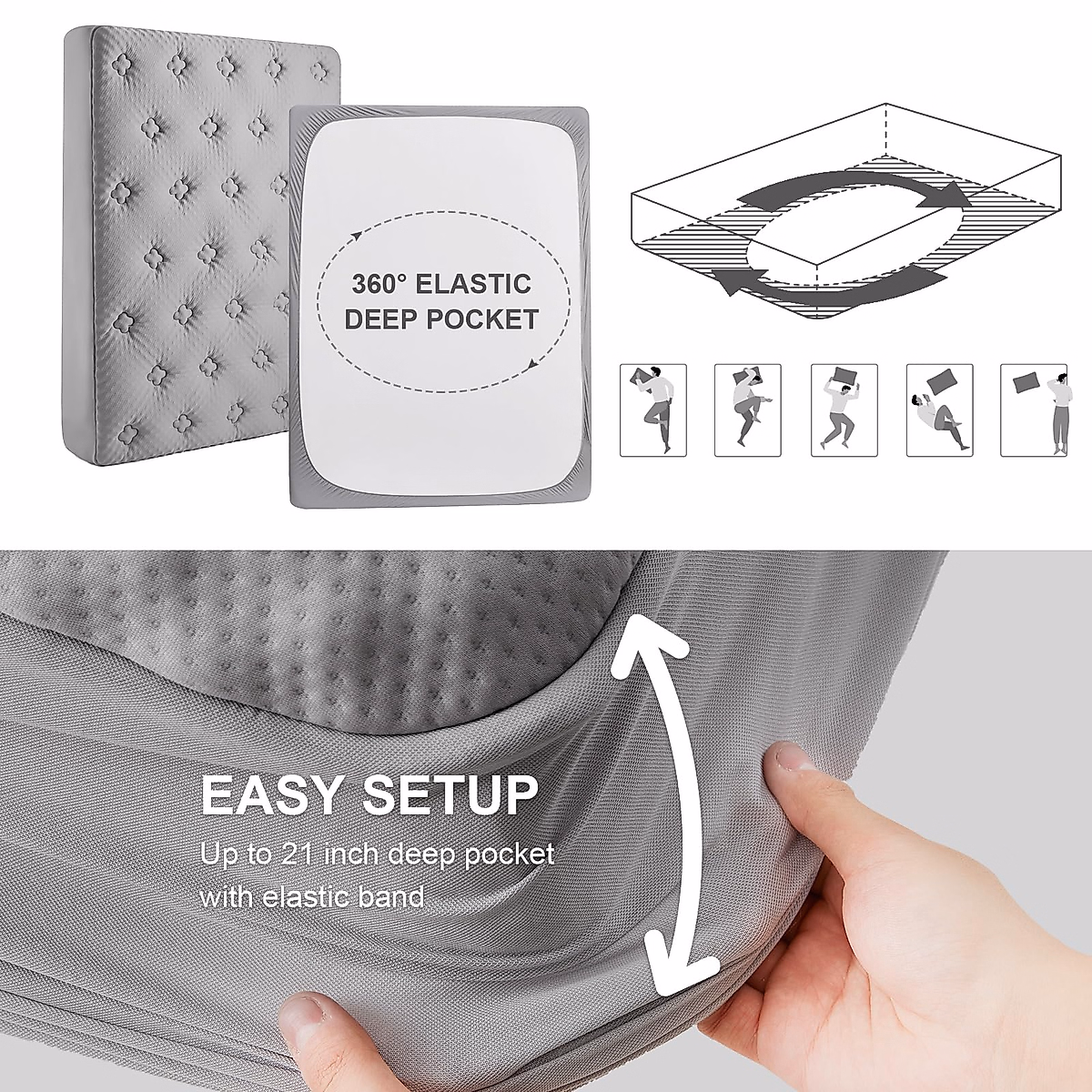 360° ELASTIC DEEP POCKET

EASY SETUP

Up to 21 inch deep pocket with elastic band