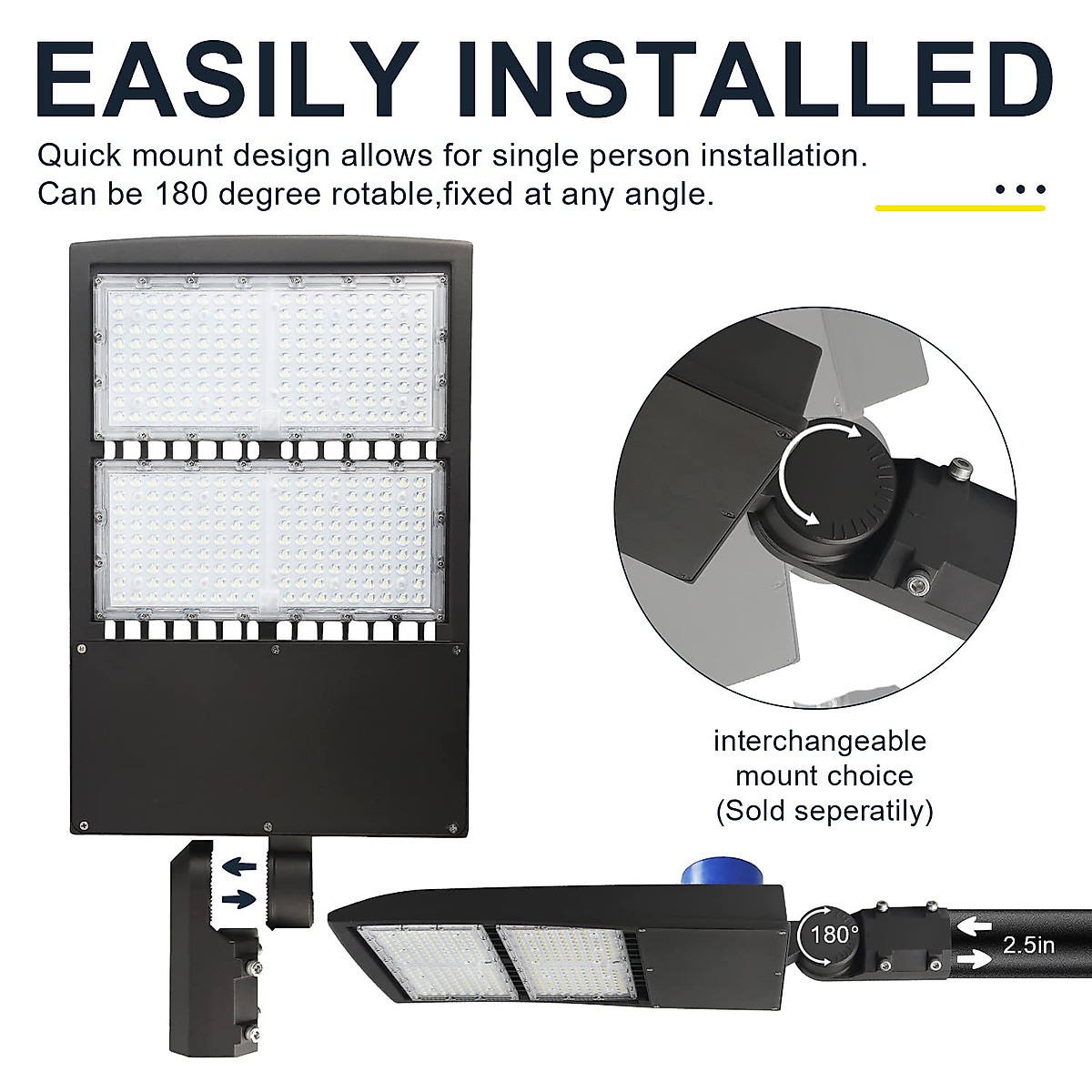 EASILY INSTALLED

Quick mount design allows for single person installation. Can be 180 degree rotable,fixed at any angle.

interchangeable mount choice (Sold seperatily)

180°

2.5in