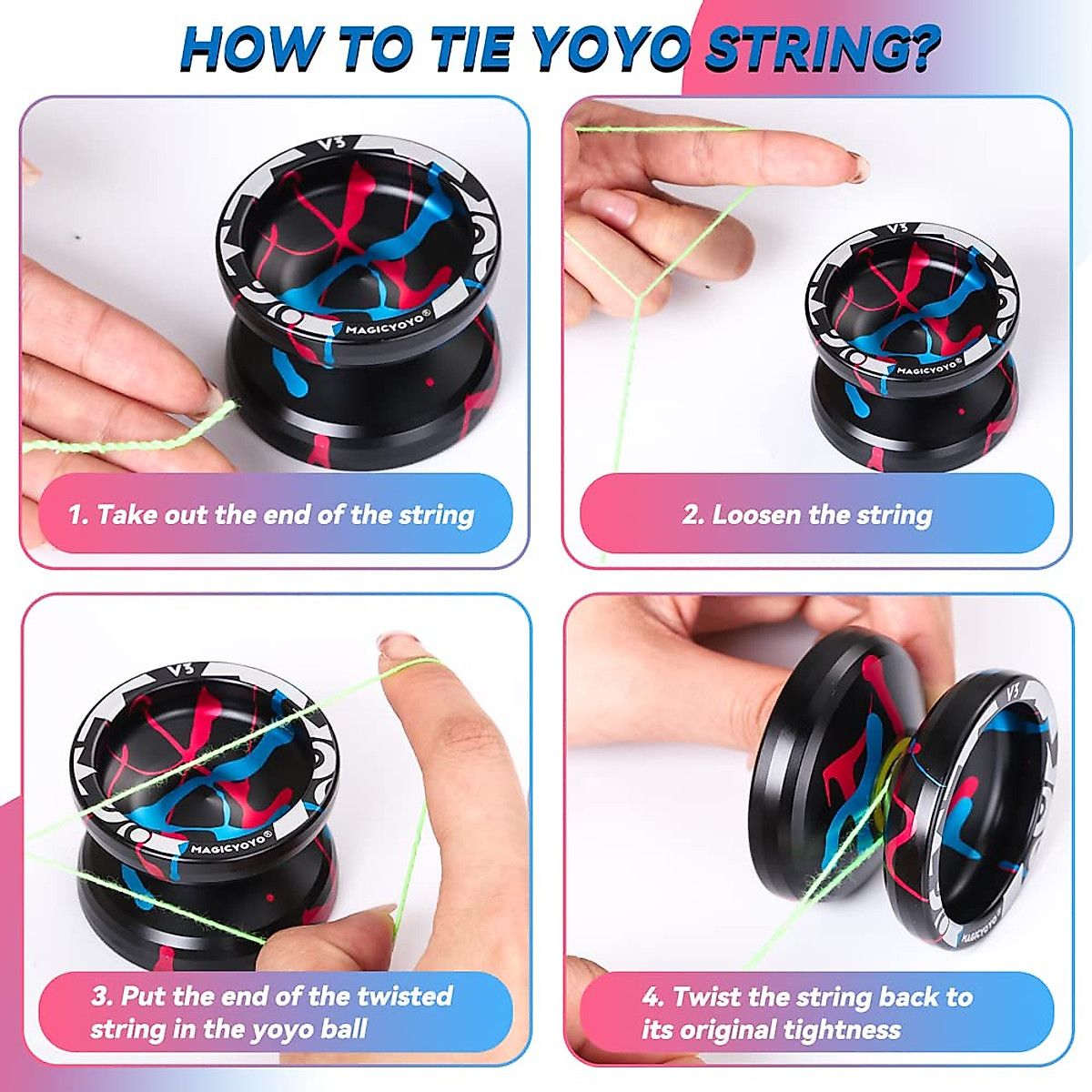 HOW TO TIE YOYO STRING?

V3

MAGICYOYO®

1. Take out the end of the string

V3

MAGICYOYO®

2. Loosen the string

V3

MAGICYOYO®

3. Put the end of the twisted string in the yoyo ball

V3

MAGICYOYO®

4. Twist the string back to its original tightness