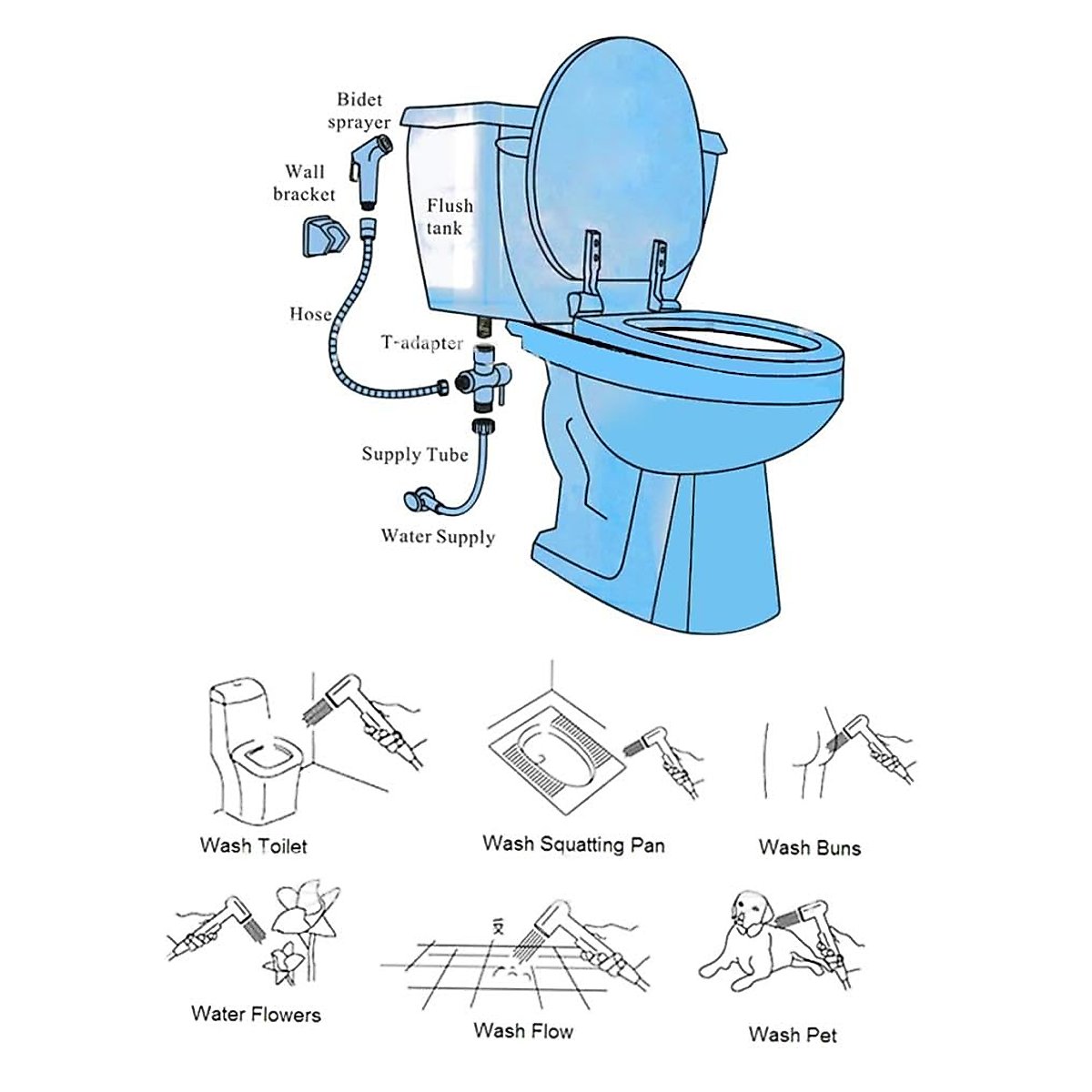 Bidet sprayer

Wall bracket

Flush tank

Hose

T-adapter

Supply Tube

Water Supply

Wash Toilet

Wash Squatting Pan

Wash Buns

Water Flowers

Wash Flow

Wash Pet