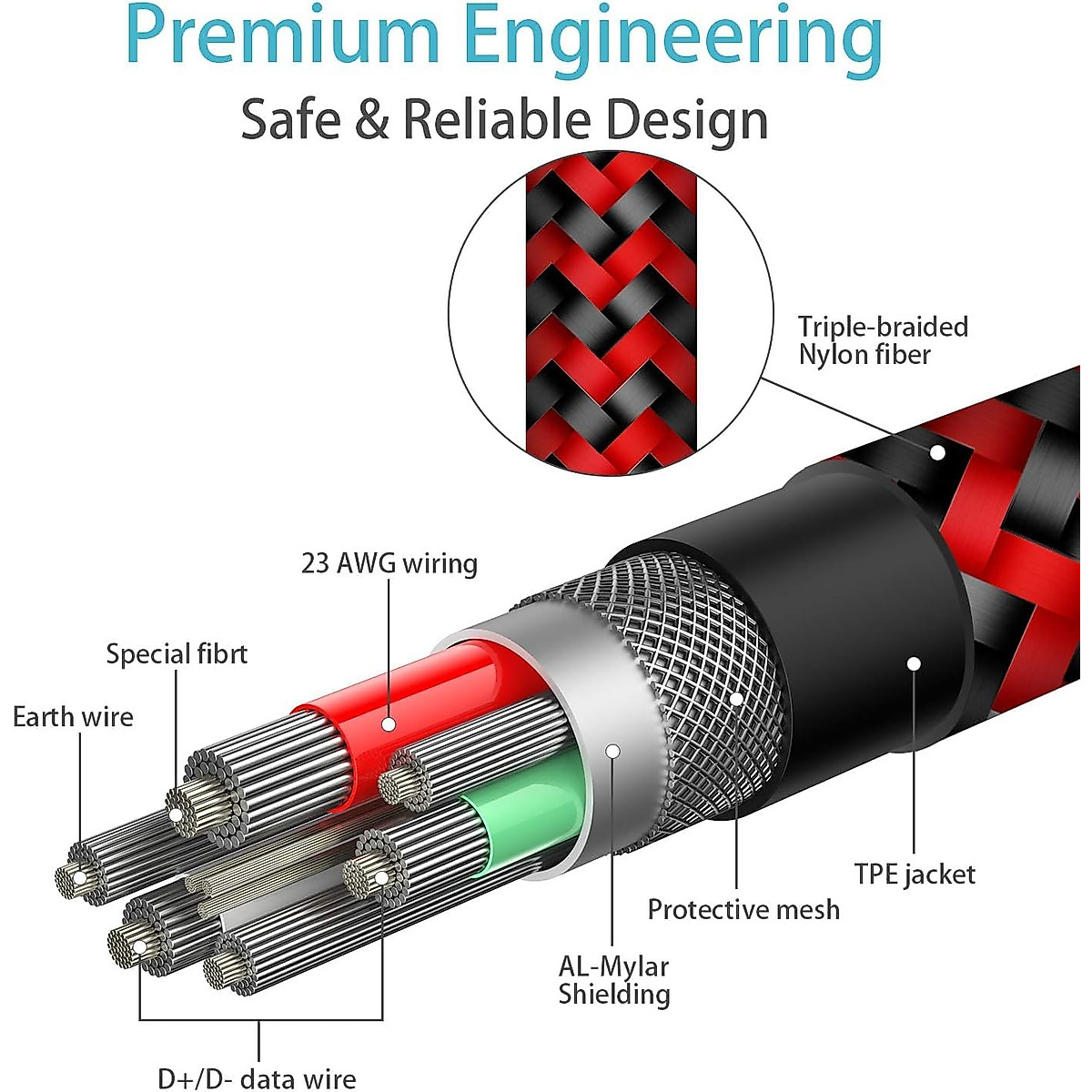 Premium Engineering
Safe & Reliable Design

Triple-braided Nylon fiber

23 AWG wiring

Special fibrt

Earth wire

TPE jacket

Protective mesh

AL-Mylar Shielding

D+/D- data wire