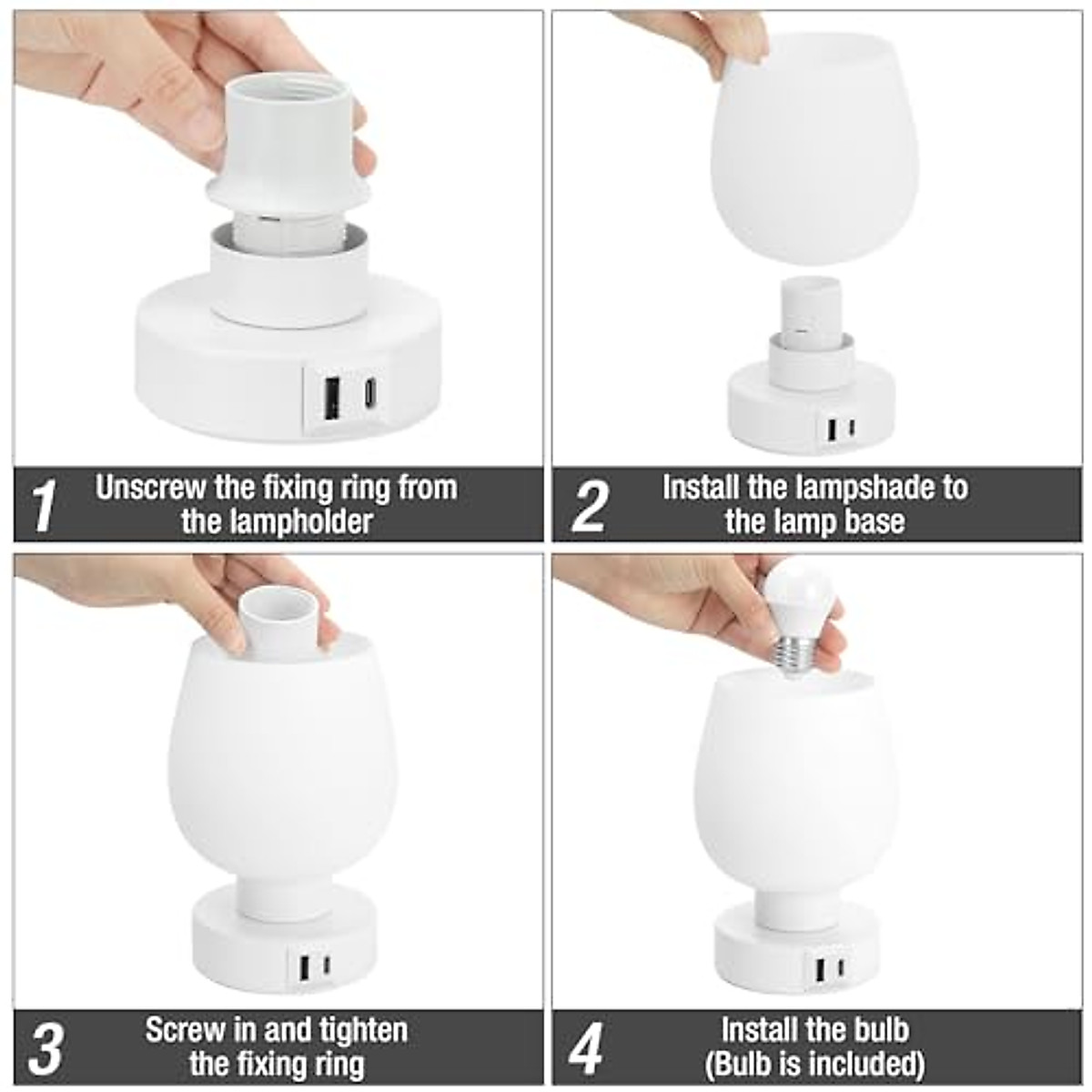 1 Unscrew the fixing ring from the lampholder

2 Install the lampshade to the lamp base

3 Screw in and tighten the fixing ring

4 Install the bulb (Bulb is included)