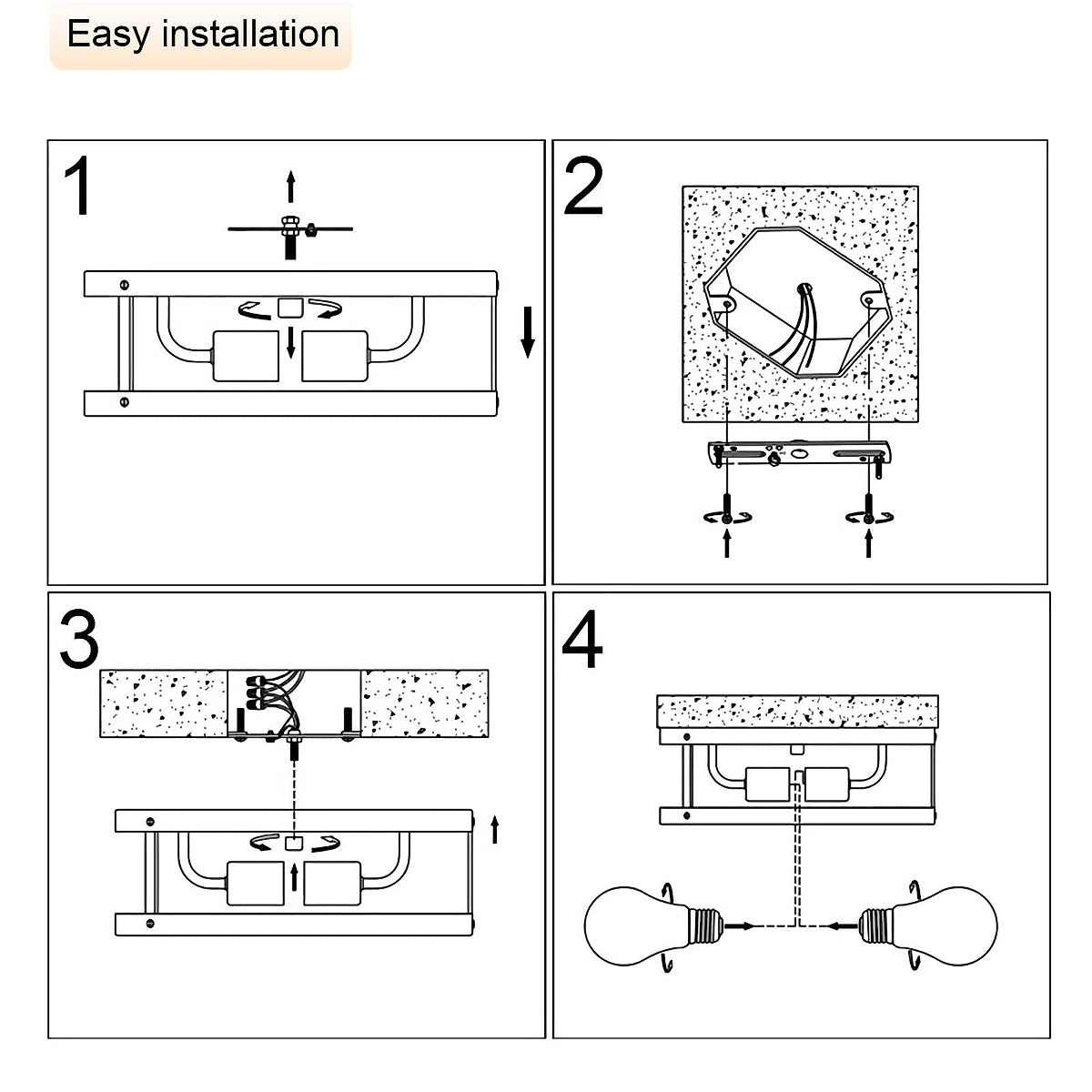 Easy installation

1

2

3

4