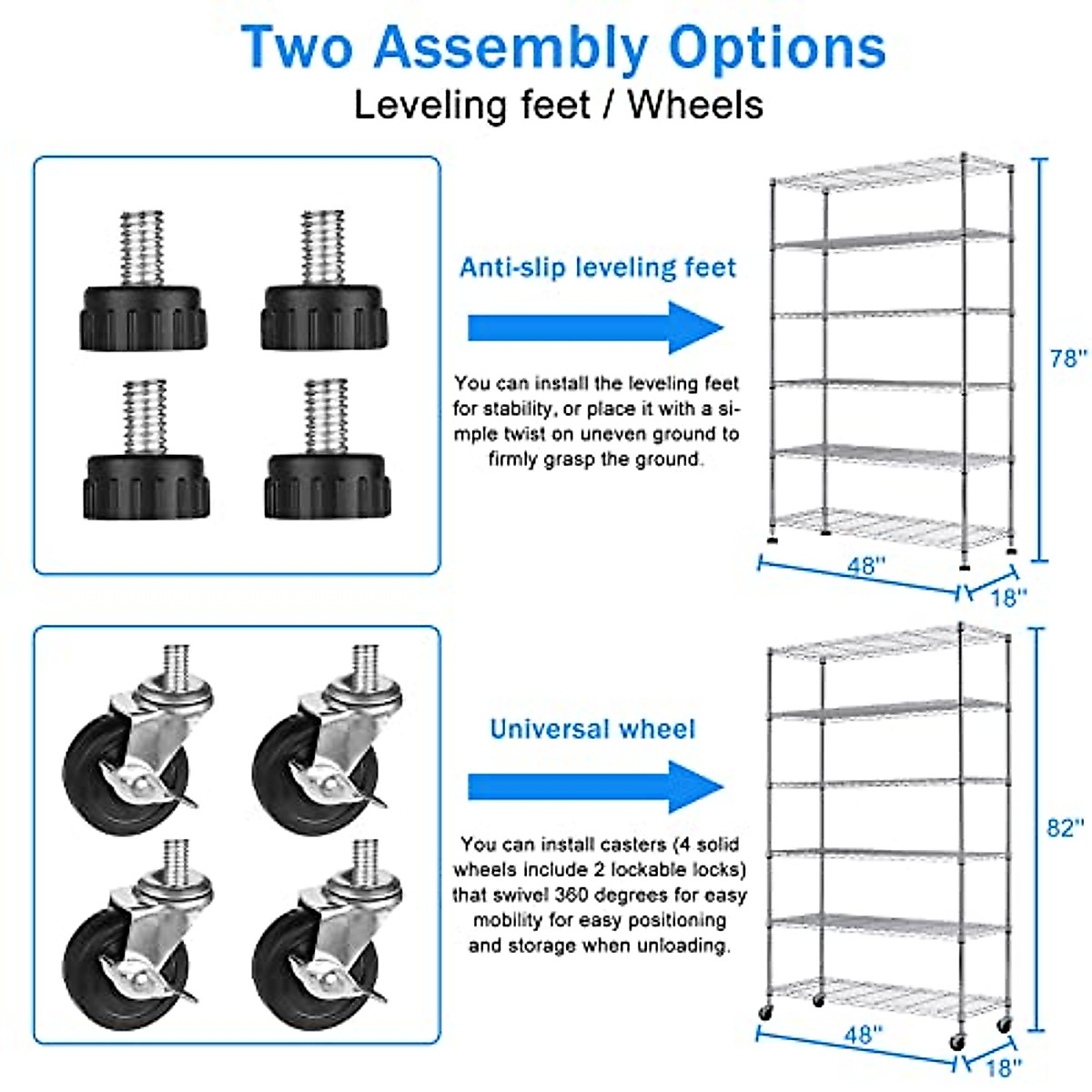 Two Assembly Options
Leveling feet / Wheels

Anti-slip leveling feet

You can install the leveling feet for stability, or place it with a simple twist on uneven ground to firmly grasp the ground.

78"
48"
18"

Universal wheel

You can install casters (4 solid wheels include 2 lockable locks) that swivel 360 degrees for easy mobility for easy positioning and storage when unloading.

82"
48"
18"