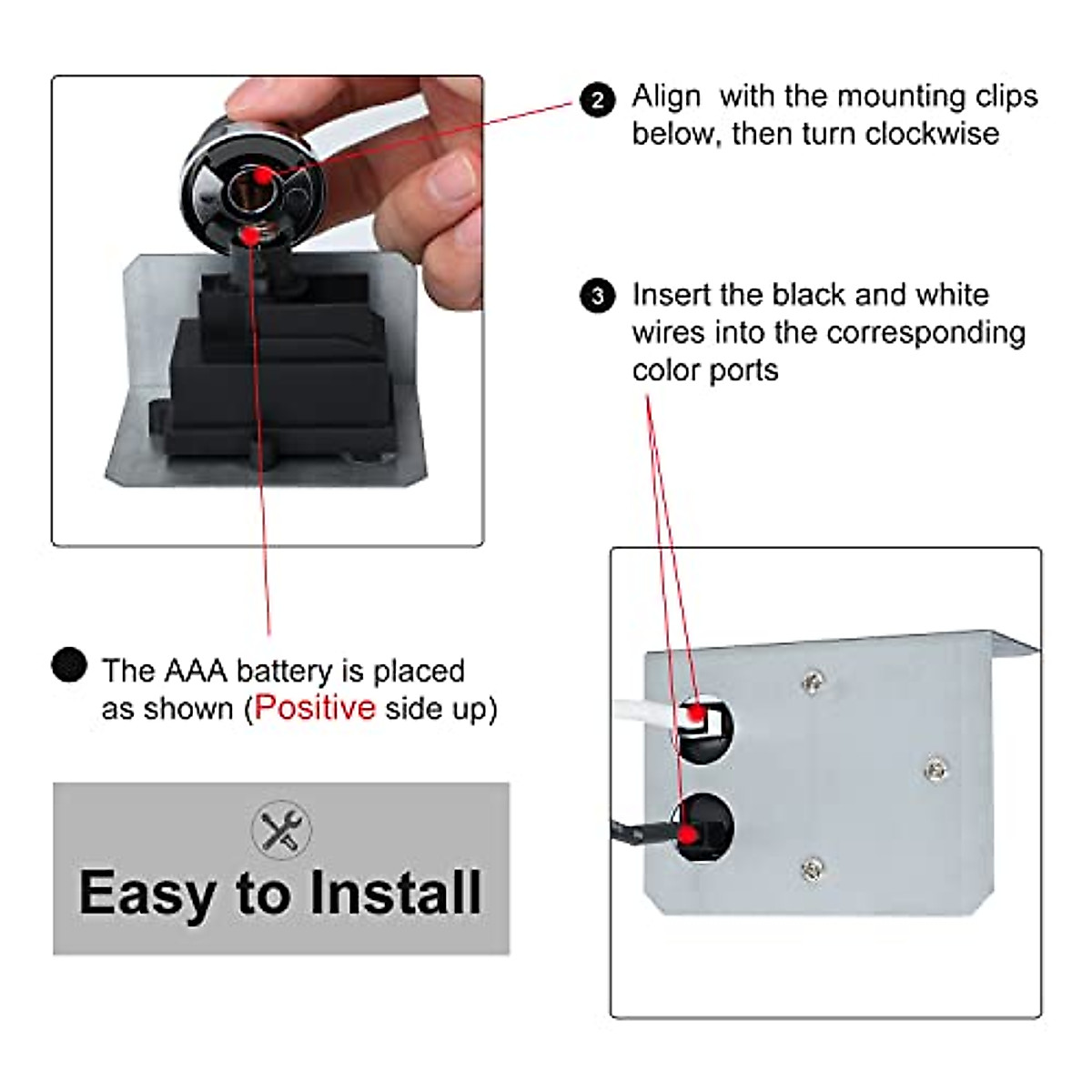 2 Align with the mounting clips below, then turn clockwise

3 Insert the black and white wires into the corresponding color ports

The AAA battery is placed as shown (Positive side up)

Easy to Install