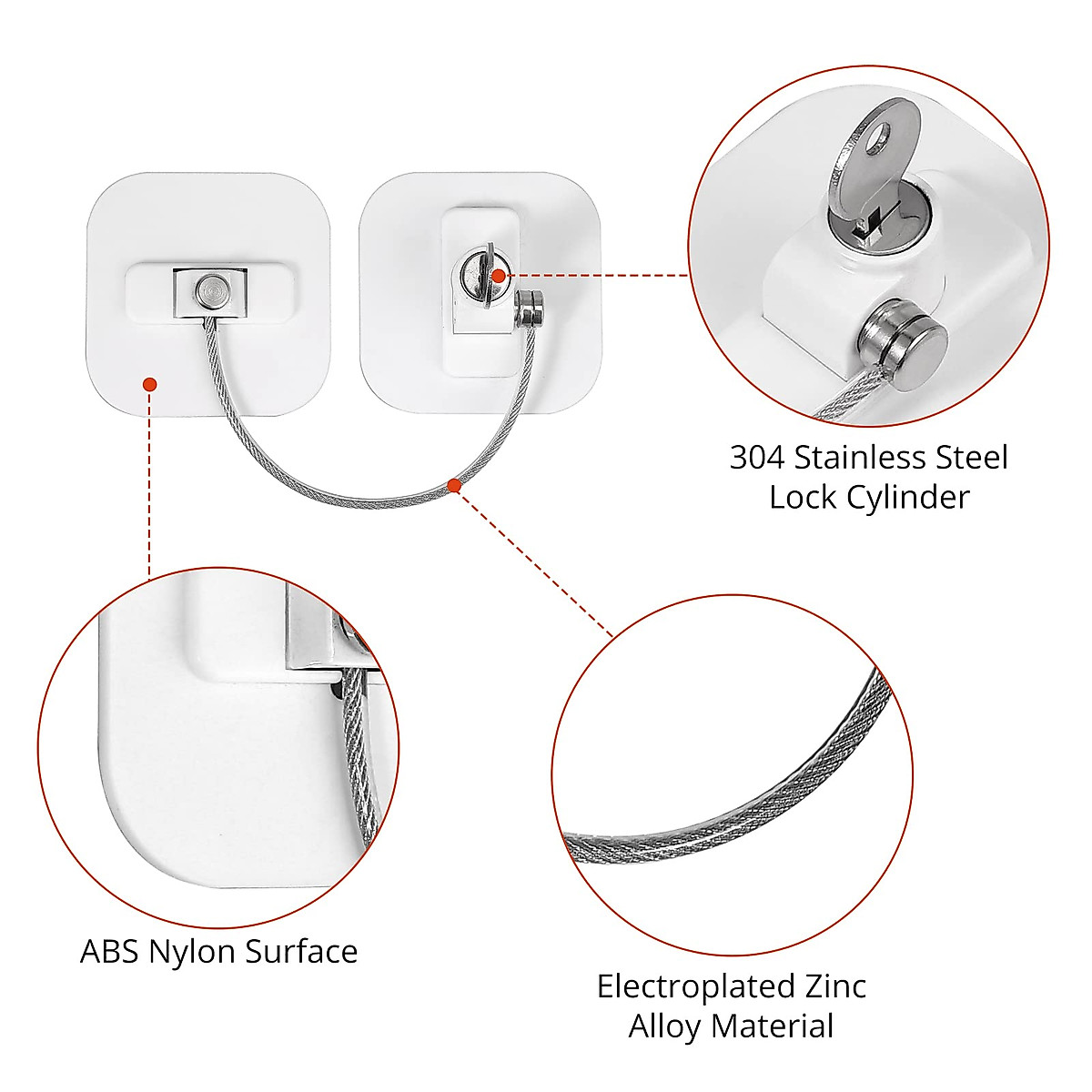 304 Stainless Steel
Lock Cylinder

ABS Nylon Surface

Electroplated Zinc
Alloy Material