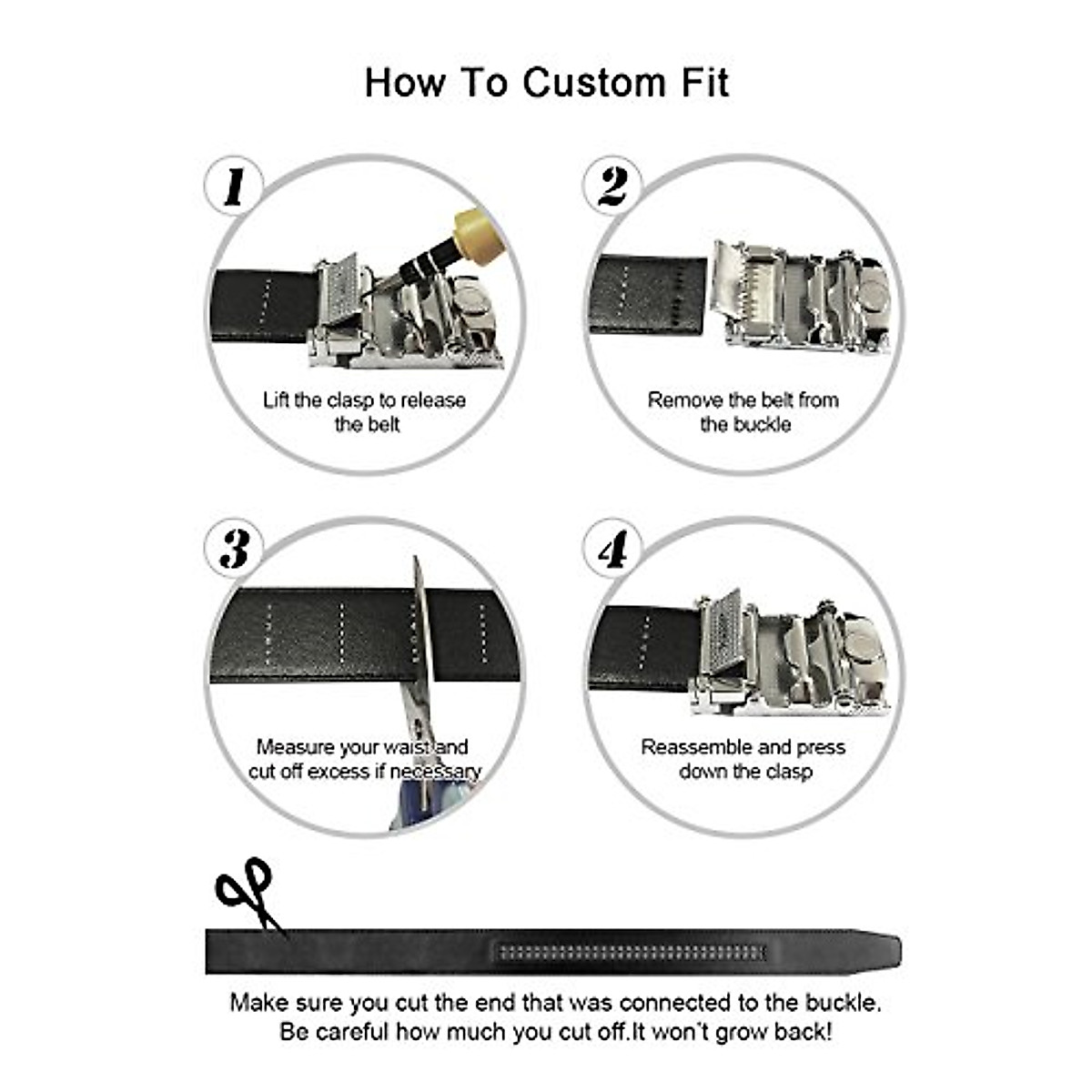 How To Custom Fit

1

Lift the clasp to release the belt

2

Remove the belt from the buckle

3

Measure your waist and cut off excess if necessary

4

Reassemble and press down the clasp

Make sure you cut the end that was connected to the buckle.
Be careful how much you cut off.It won't grow back!