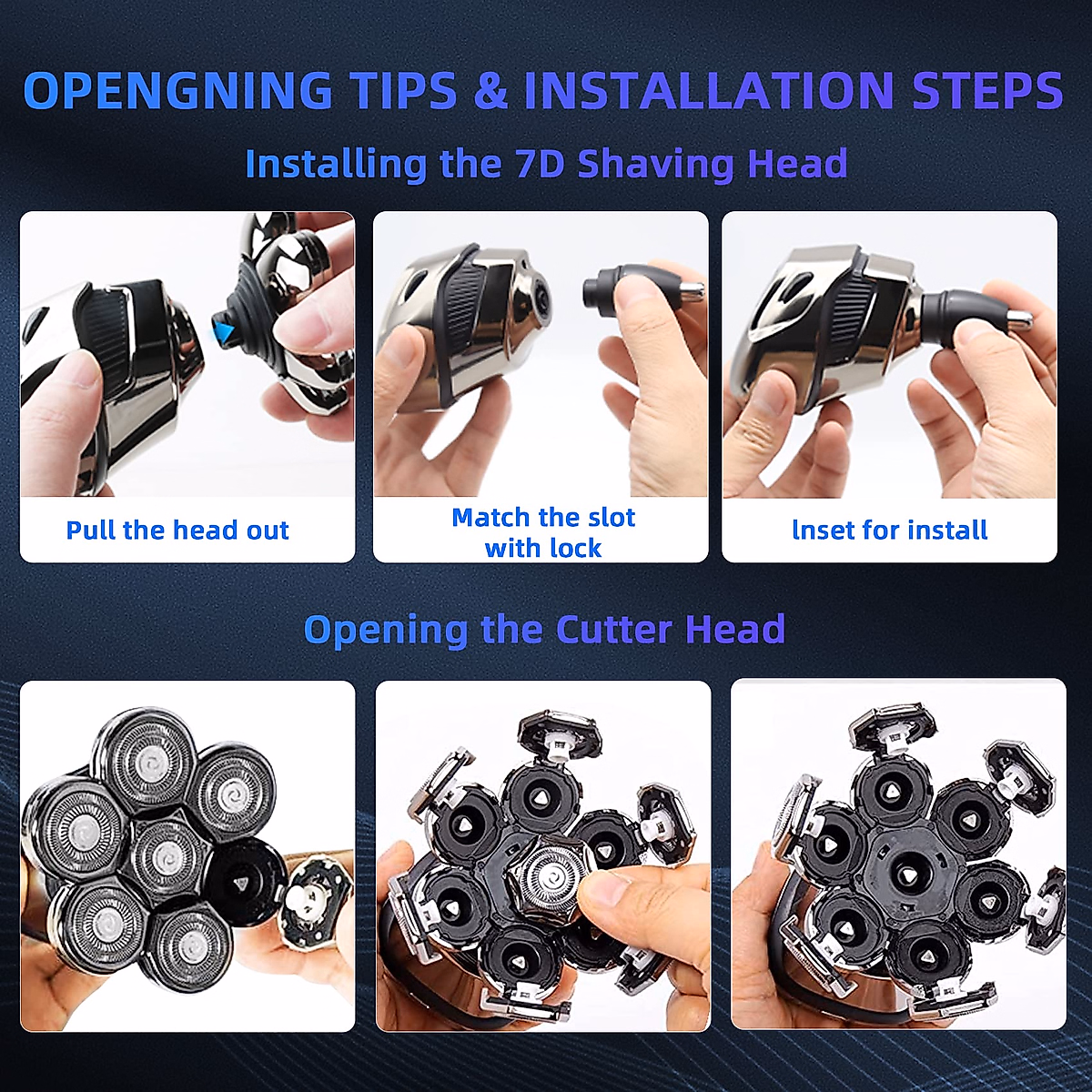 OPENGNING TIPS & INSTALLATION STEPS

Installing the 7D Shaving Head

Pull the head out

Match the slot with lock

lnset for install

Opening the Cutter Head