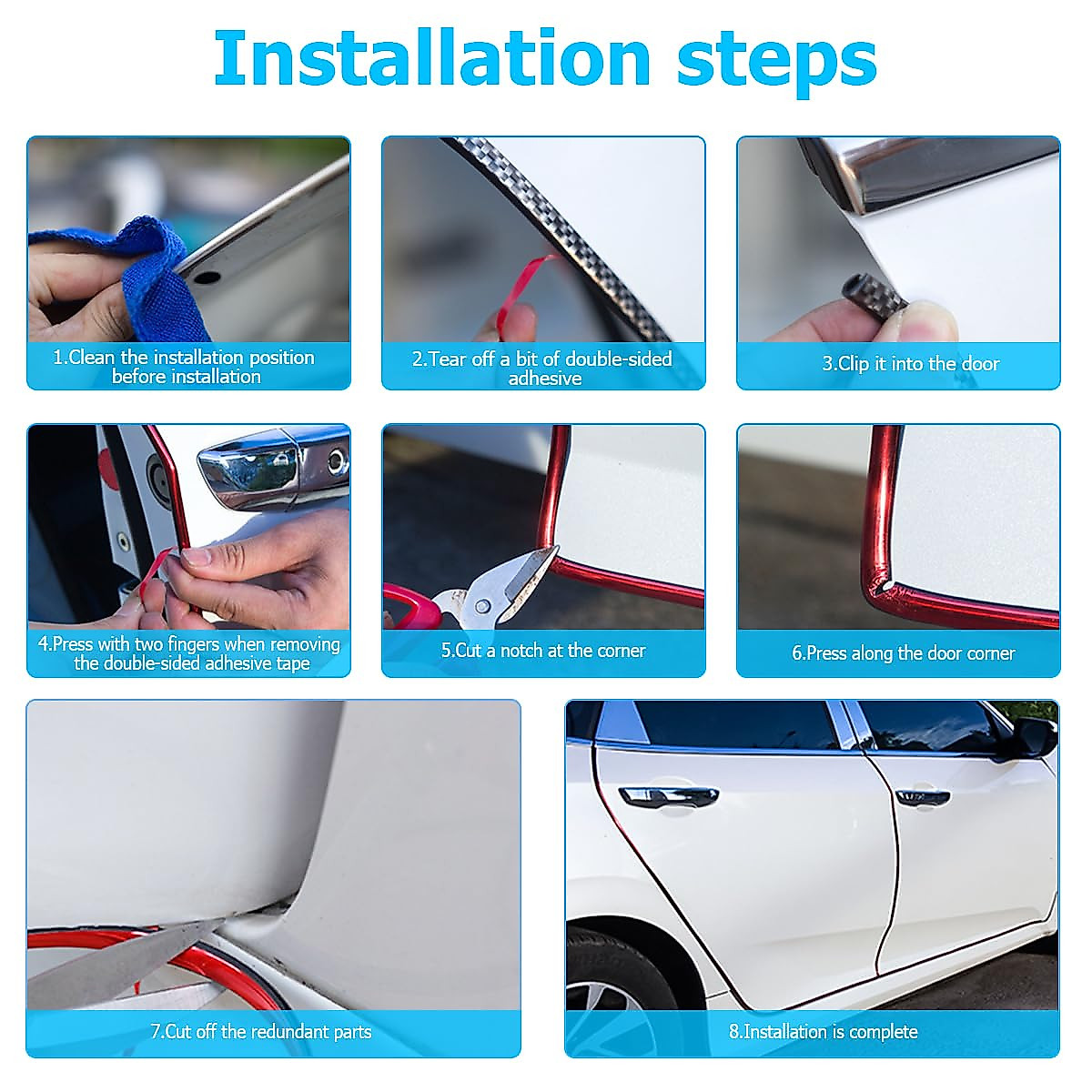 Installation steps

1.Clean the installation position before installation

2.Tear off a bit of double-sided adhesive

3.Clip it into the door

4.Press with two fingers when removing the double-sided adhesive tape

5.Cut a notch at the corner

6.Press along the door corner

7.Cut off the redundant parts

8.Installation is complete