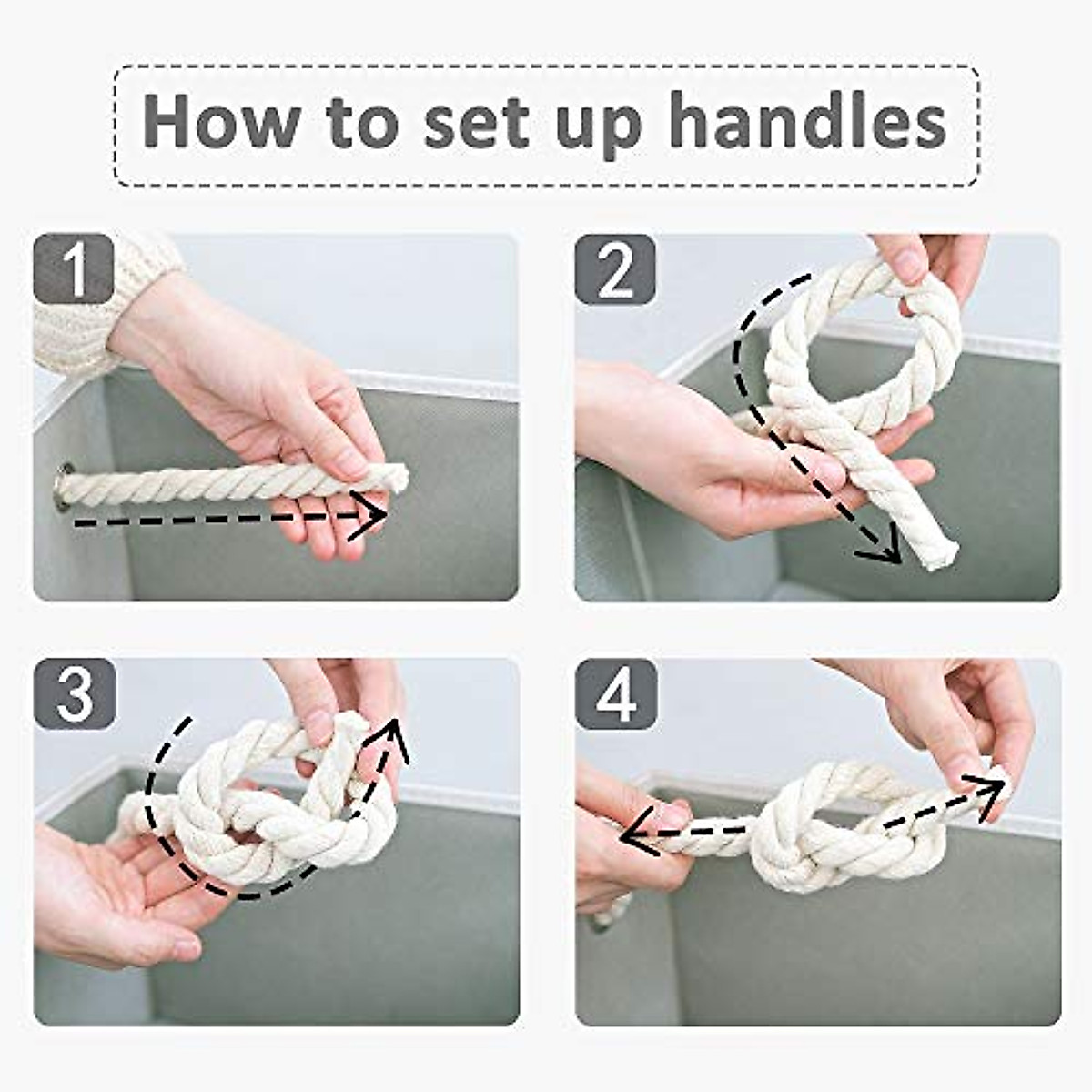 How to set up handles

1

2

3

4