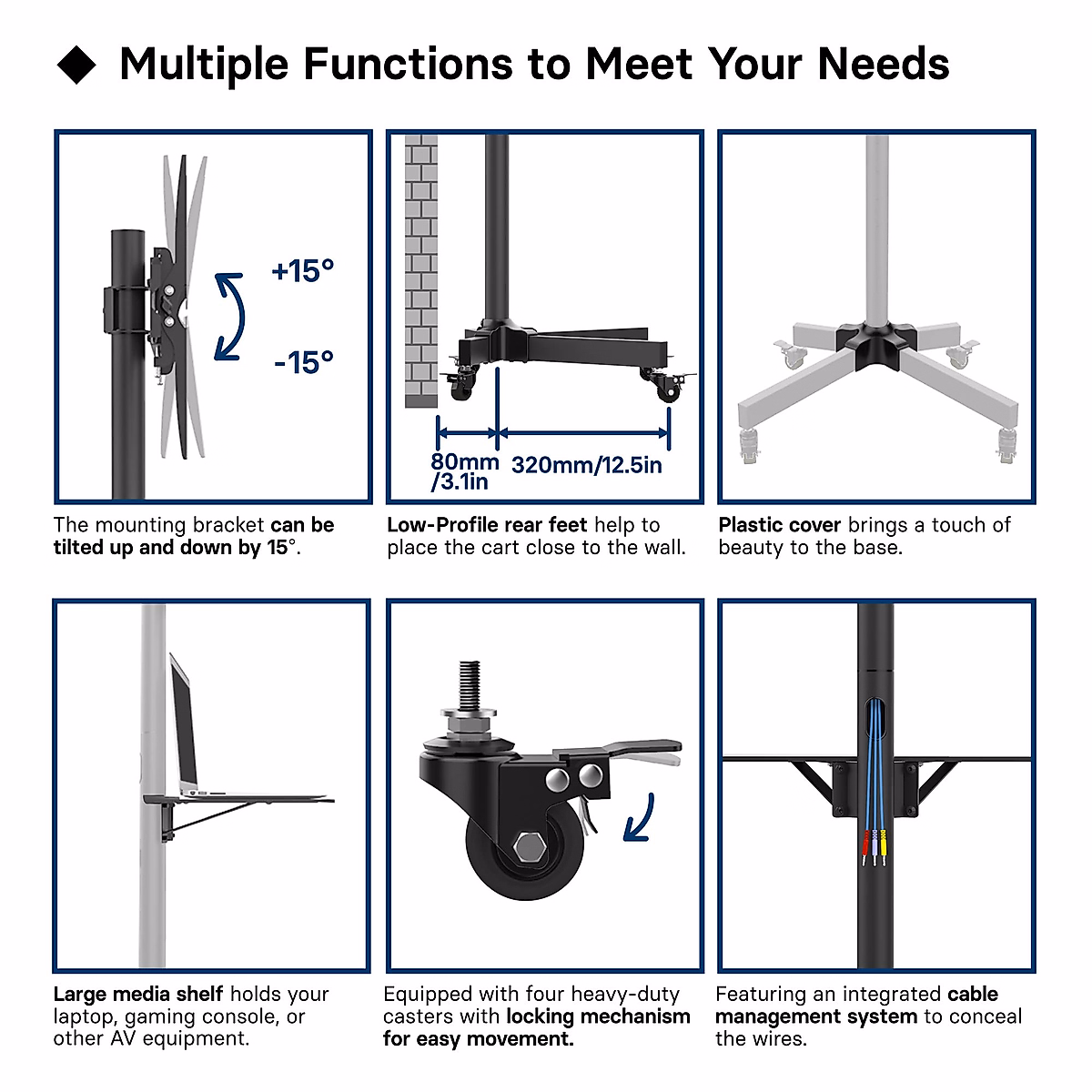 ◆ Multiple Functions to Meet Your Needs

+15°

-15°

The mounting bracket can be tilted up and down by 15°.

80mm /3.1in

320mm/12.5in

Low-Profile rear feet help to place the cart close to the wall.

Plastic cover brings a touch of beauty to the base.

Large media shelf holds your laptop, gaming console, or other AV equipment.

Equipped with four heavy-duty casters with locking mechanism for easy movement.

Featuring an integrated cable management system to conceal the wires.