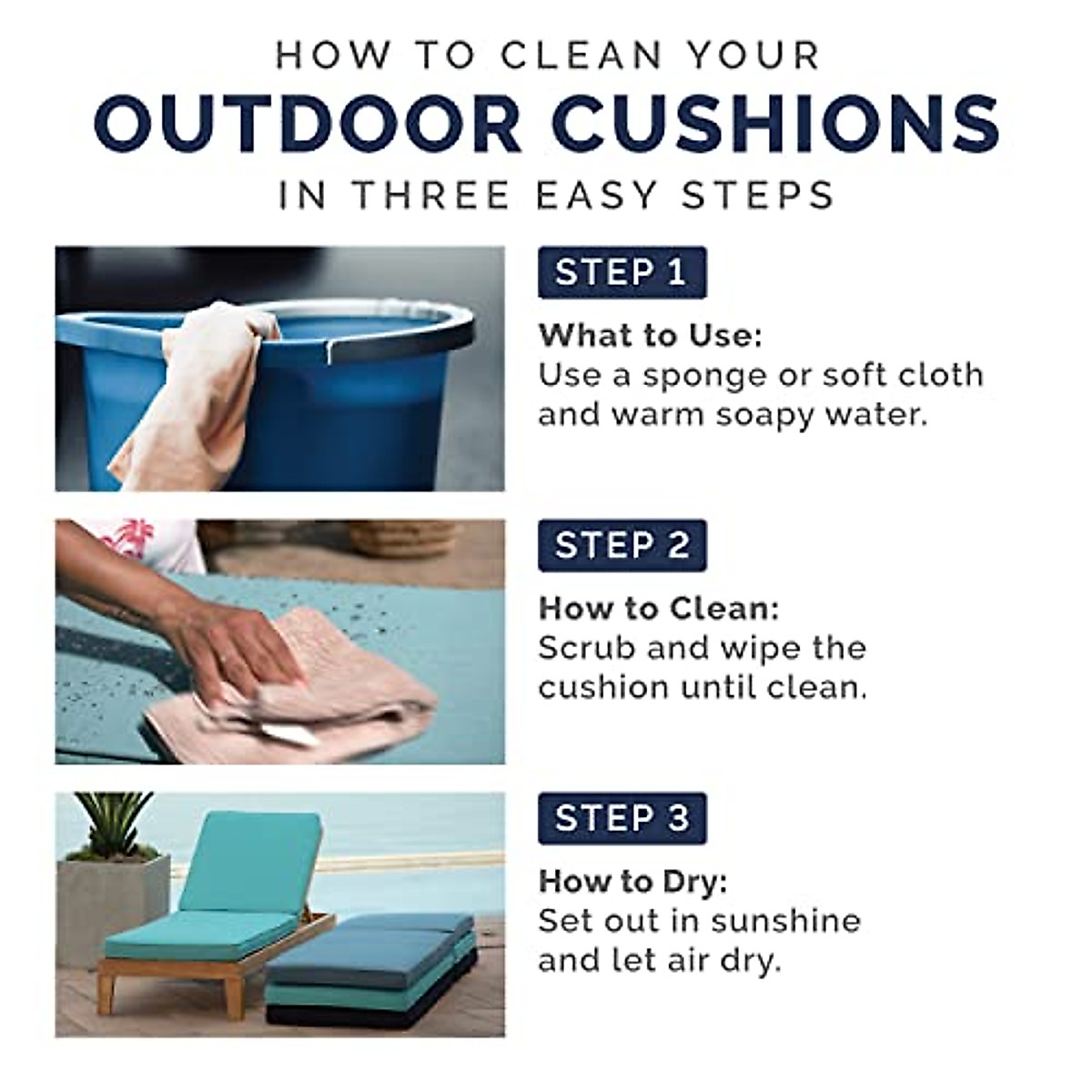 HOW TO CLEAN YOUR
OUTDOOR CUSHIONS
IN THREE EASY STEPS

STEP 1

What to Use:
Use a sponge or soft cloth and warm soapy water.

STEP 2

How to Clean:
Scrub and wipe the cushion until clean.

STEP 3

How to Dry:
Set out in sunshine and let air dry.