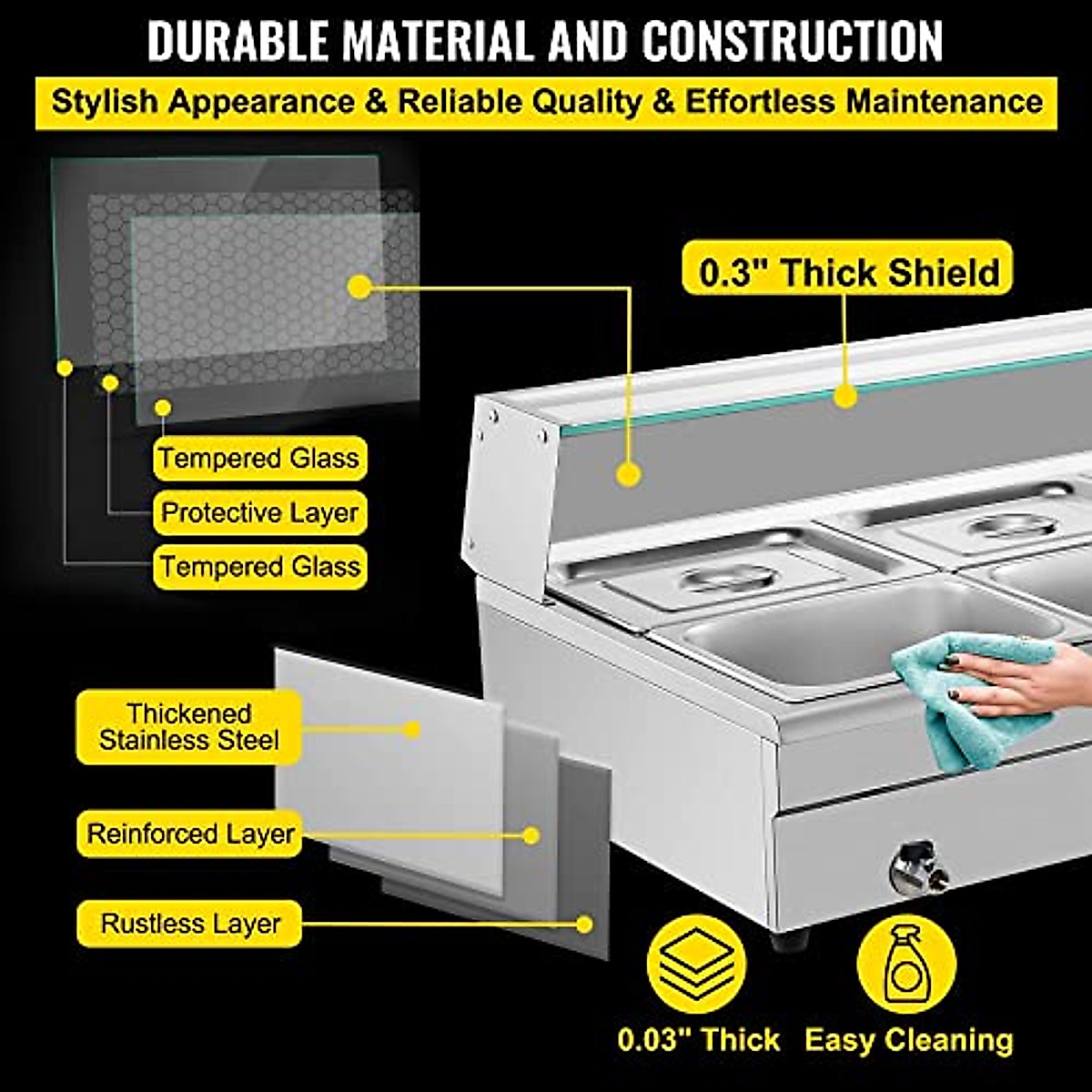 DURABLE MATERIAL AND CONSTRUCTION

Stylish Appearance & Reliable Quality & Effortless Maintenance

0.3" Thick Shield

Tempered Glass

Protective Layer

Tempered Glass

Thickened Stainless Steel

Reinforced Layer

Rustless Layer

0.03" Thick

Easy Cleaning