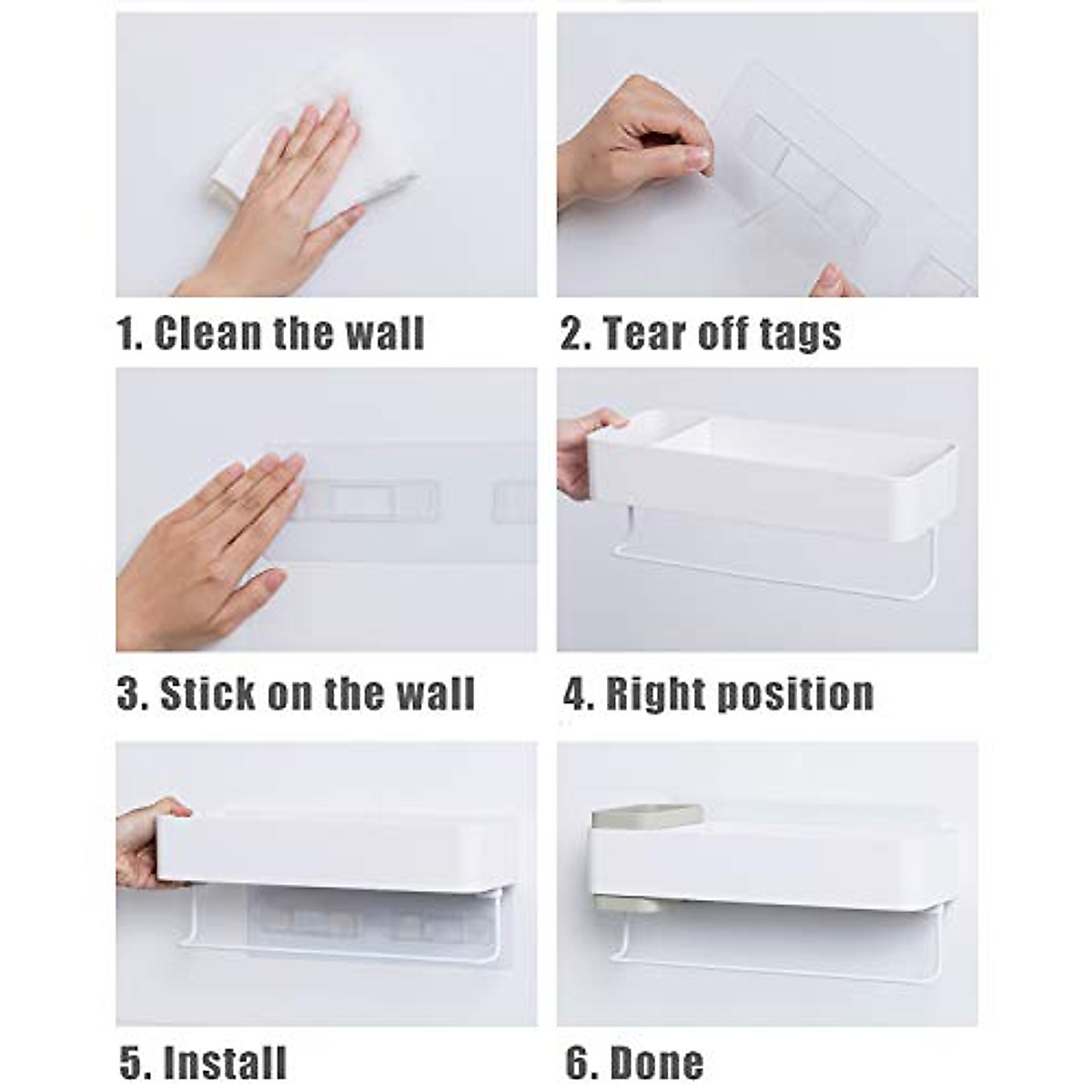 1. Clean the wall

2. Tear off tags

3. Stick on the wall

4. Right position

5. Install

6. Done