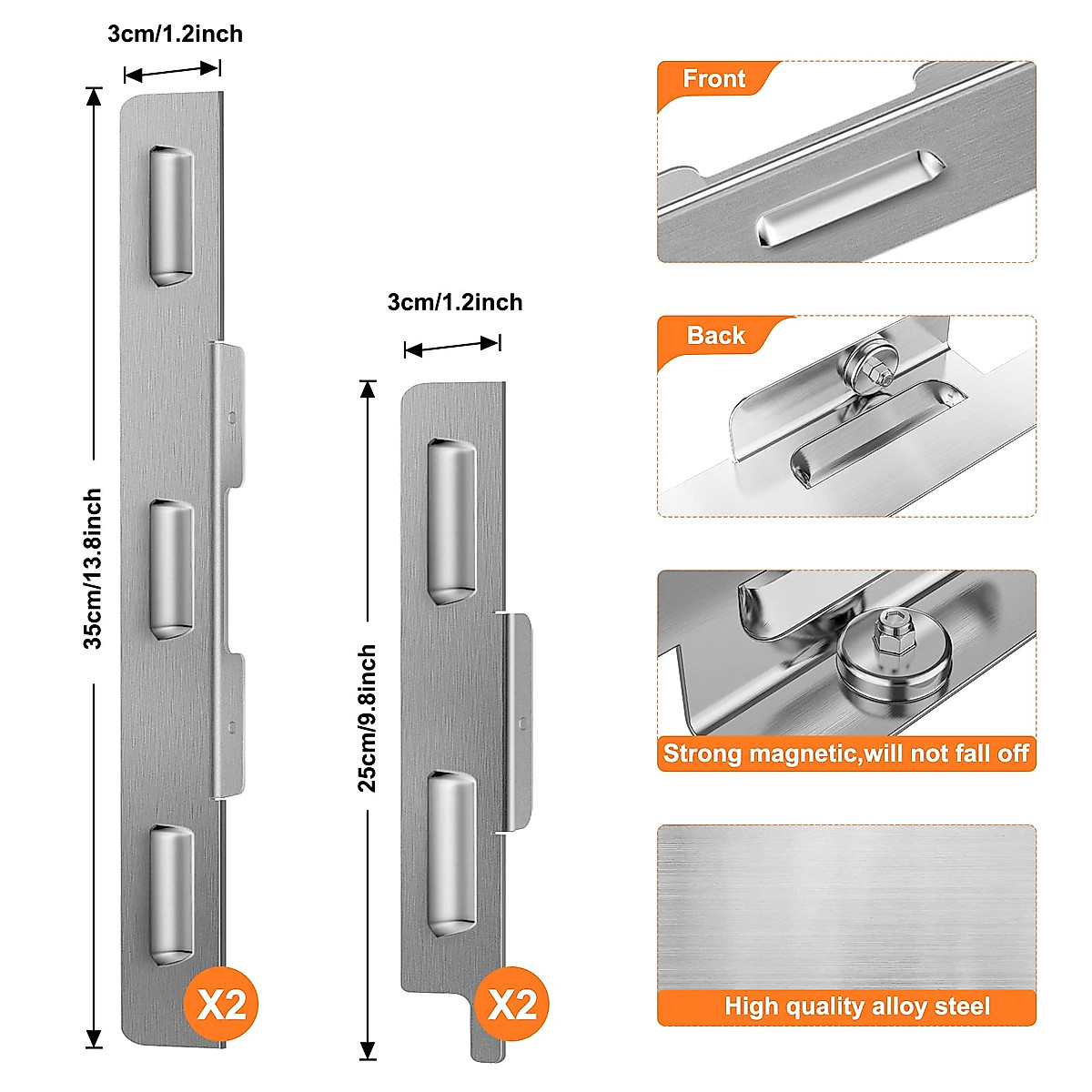 3cm/1.2inch

35cm/13.8inch

X2

3cm/1.2inch

25cm/9.8inch

X2

Front

Back

Strong magnetic,will not fall off

High quality alloy steel