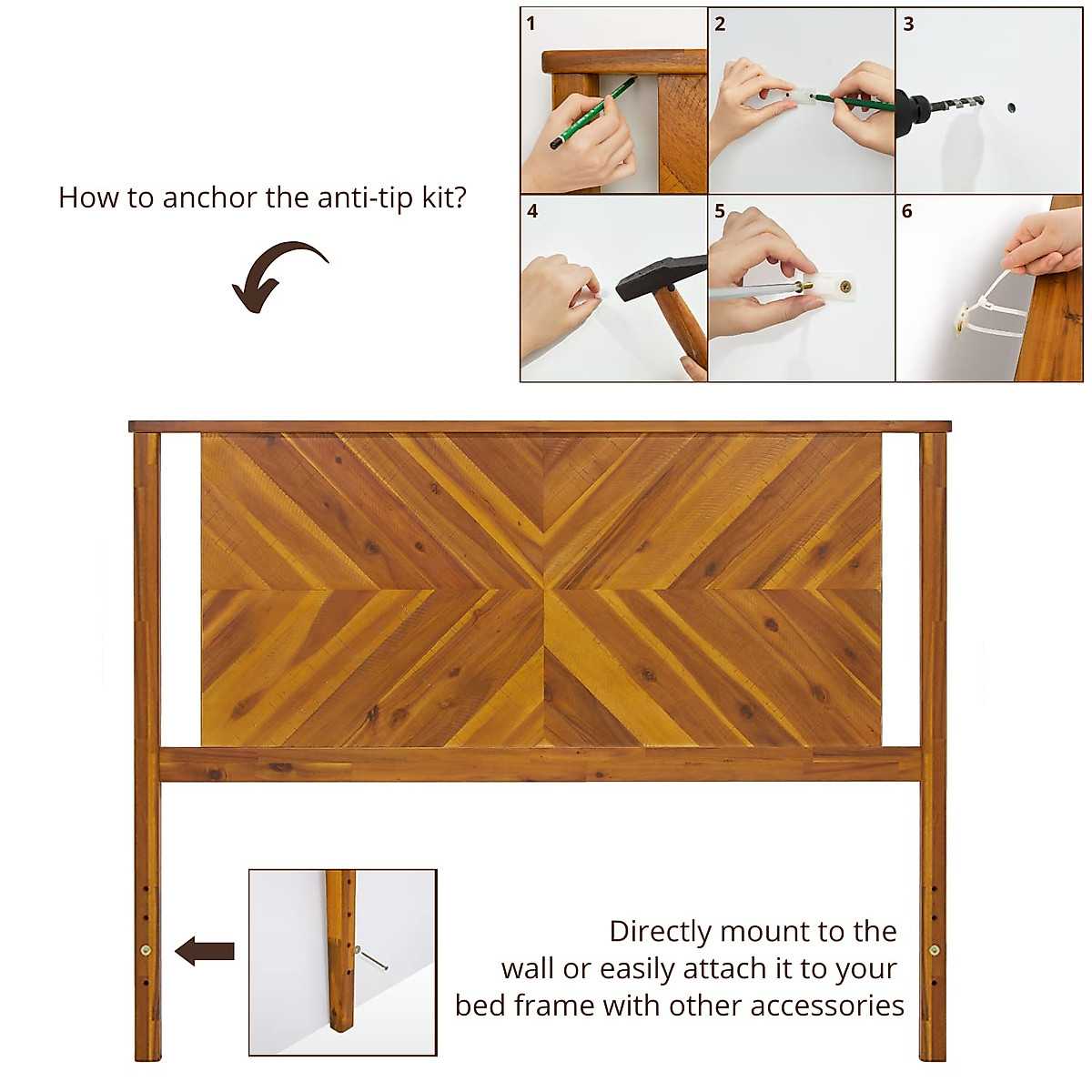 How to anchor the anti-tip kit?

1

2

3

4

5

6

Directly mount to the wall or easily attach it to your bed frame with other accessories