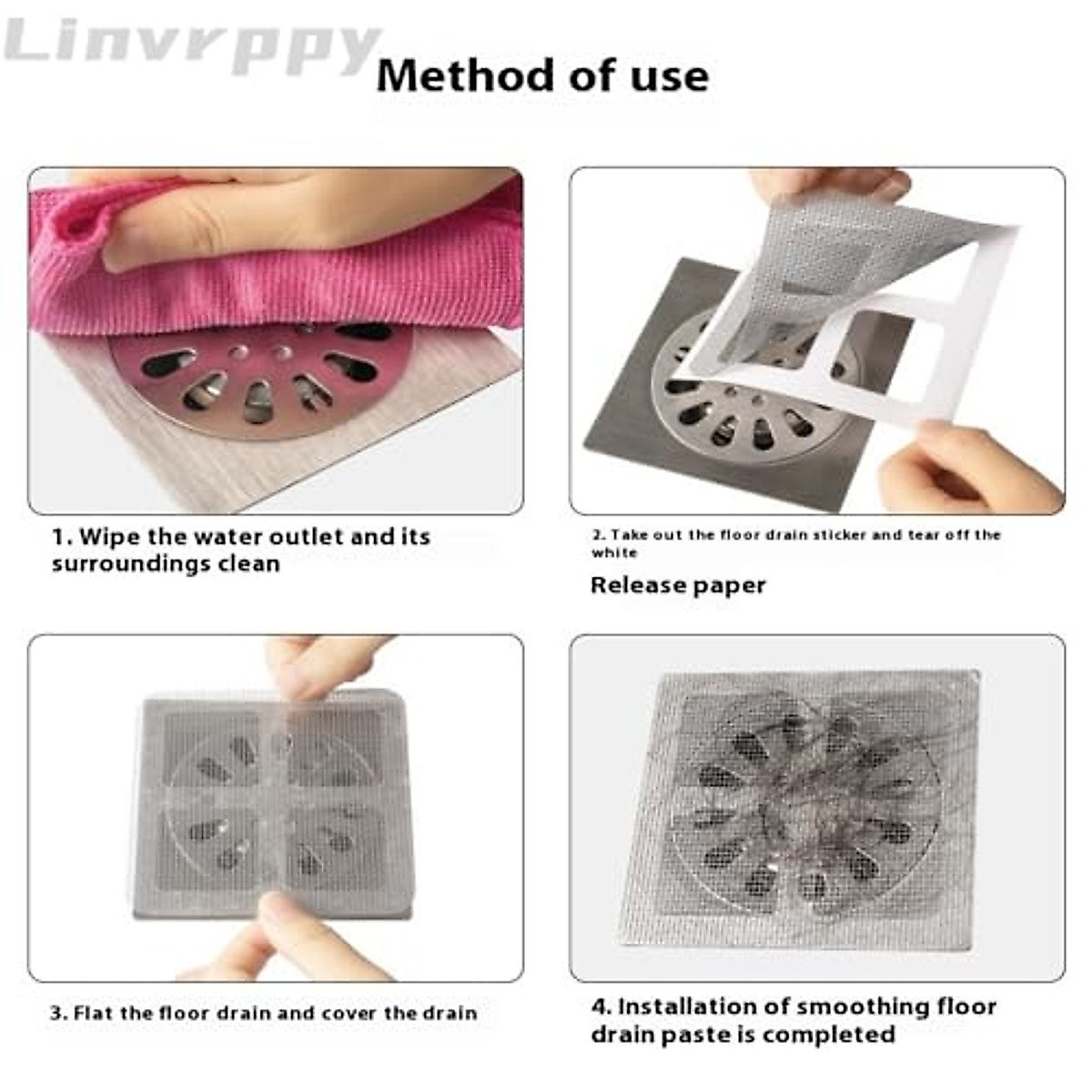 Linvrppy

Method of use

1. Wipe the water outlet and its surroundings clean

2. Take out the floor drain sticker and tear off the white

Release paper

3. Flat the floor drain and cover the drain

4. Installation of smoothing floor drain paste is completed