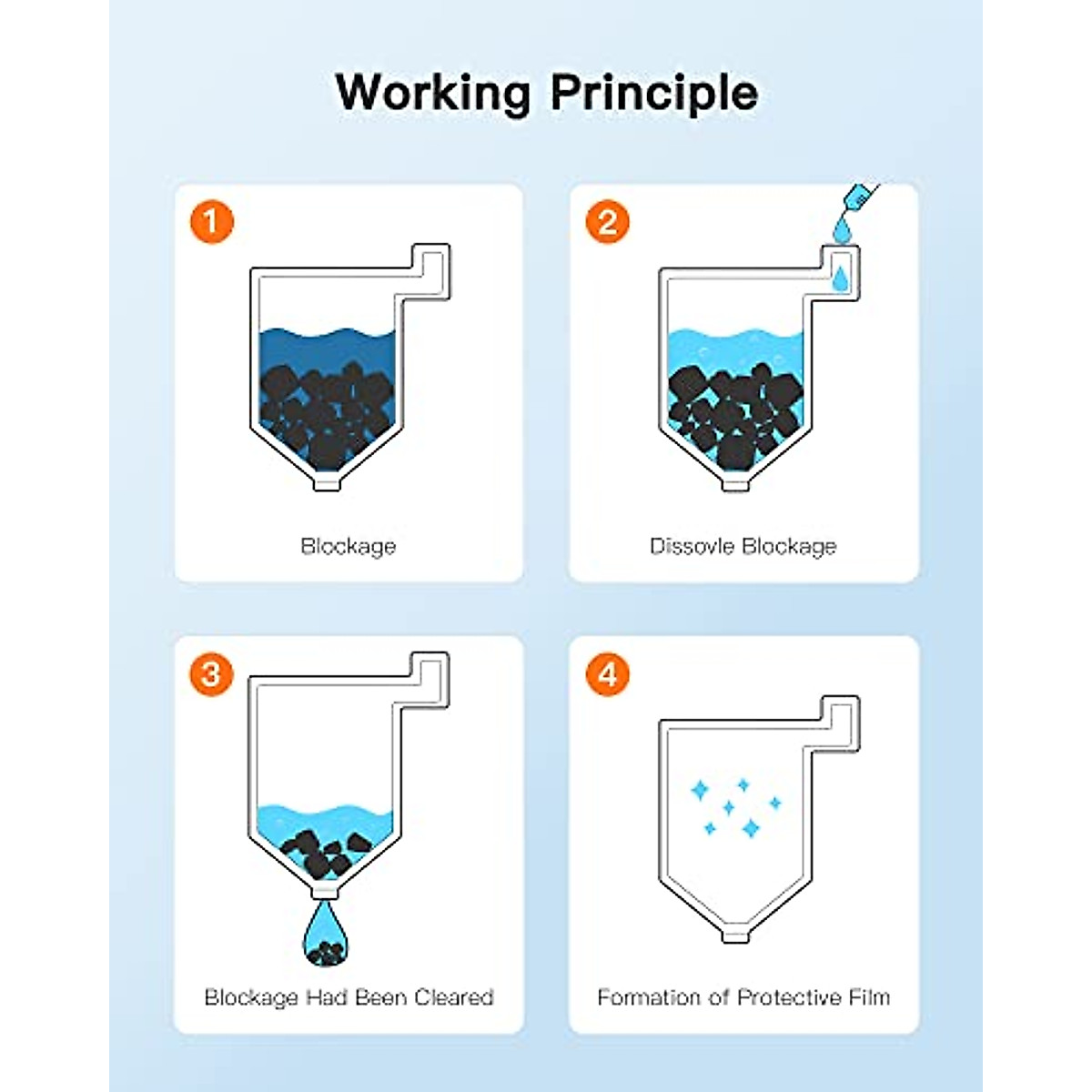 Working Principle

1

Blockage

2

Dissovle Blockage

3

Blockage Had Been Cleared

4

Formation of Protective Film