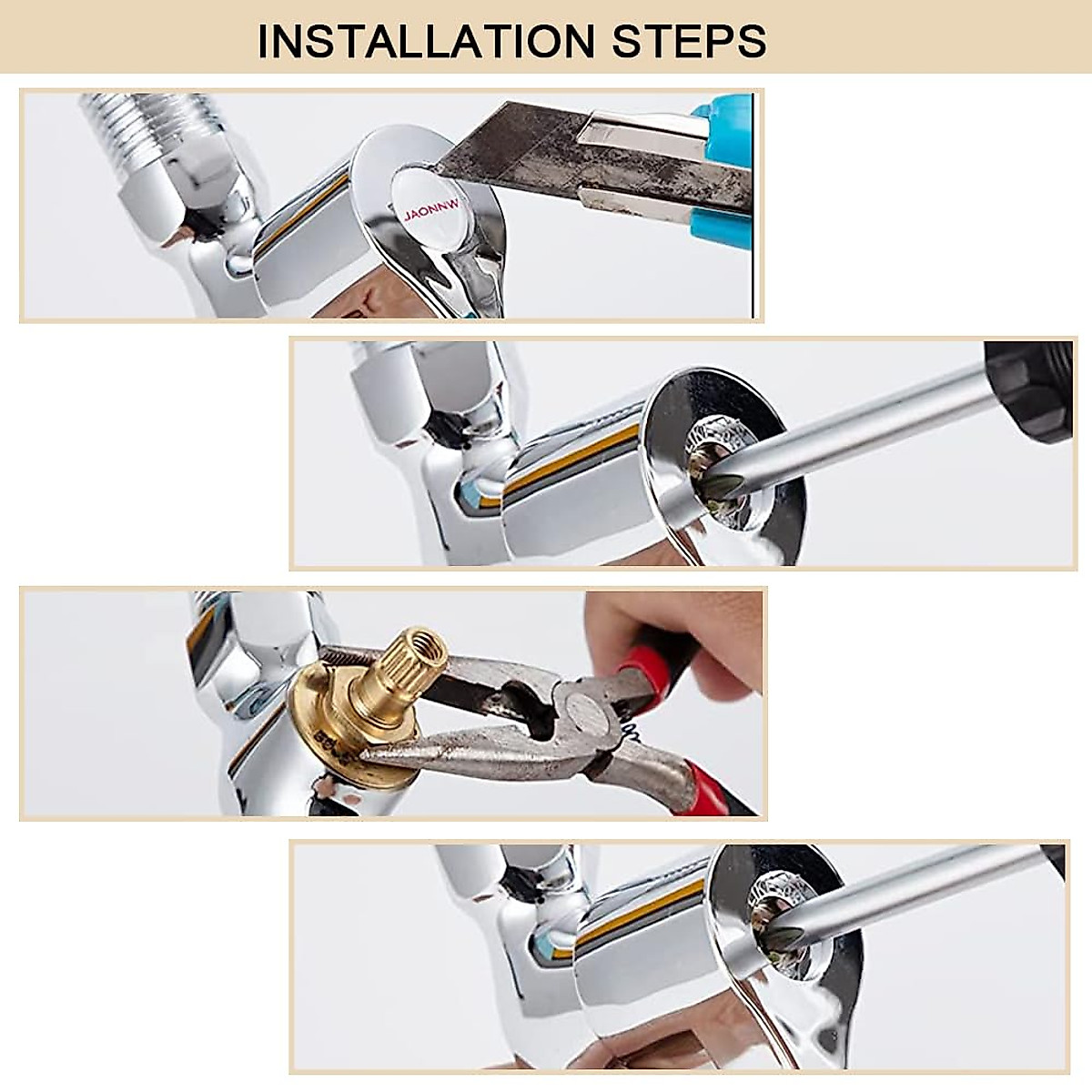 INSTALLATION STEPS

JAONNW