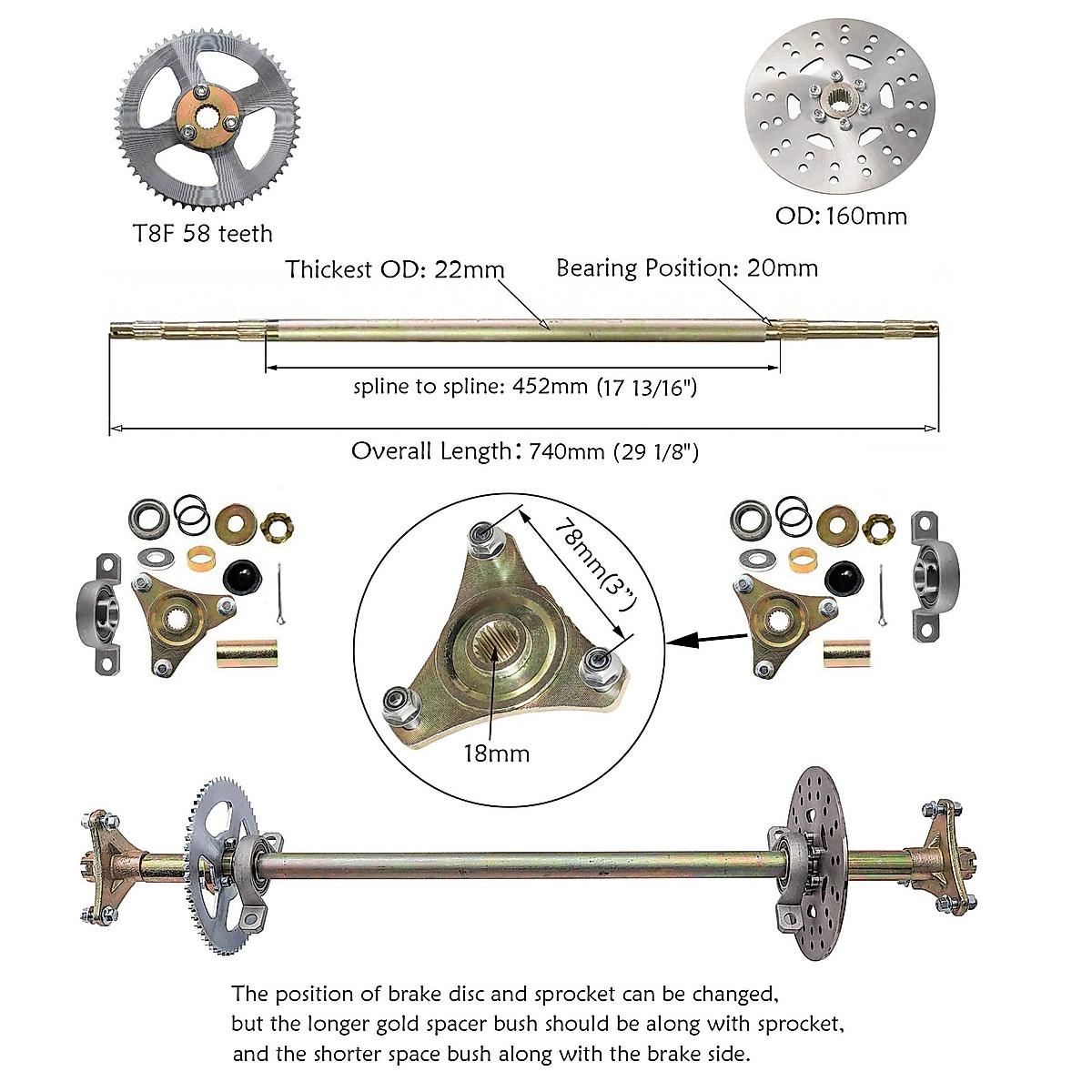 T8F 58 teeth

OD: 160mm

Thickest OD: 22mm

Bearing Position: 20mm

spline to spline: 452mm (17 13/16")

Overall Length: 740mm (29 1/8")

78mm(3")

18mm

The position of brake disc and sprocket can be changed, but the longer gold spacer bush should be along with sprocket, and the shorter space bush along with the brake side.