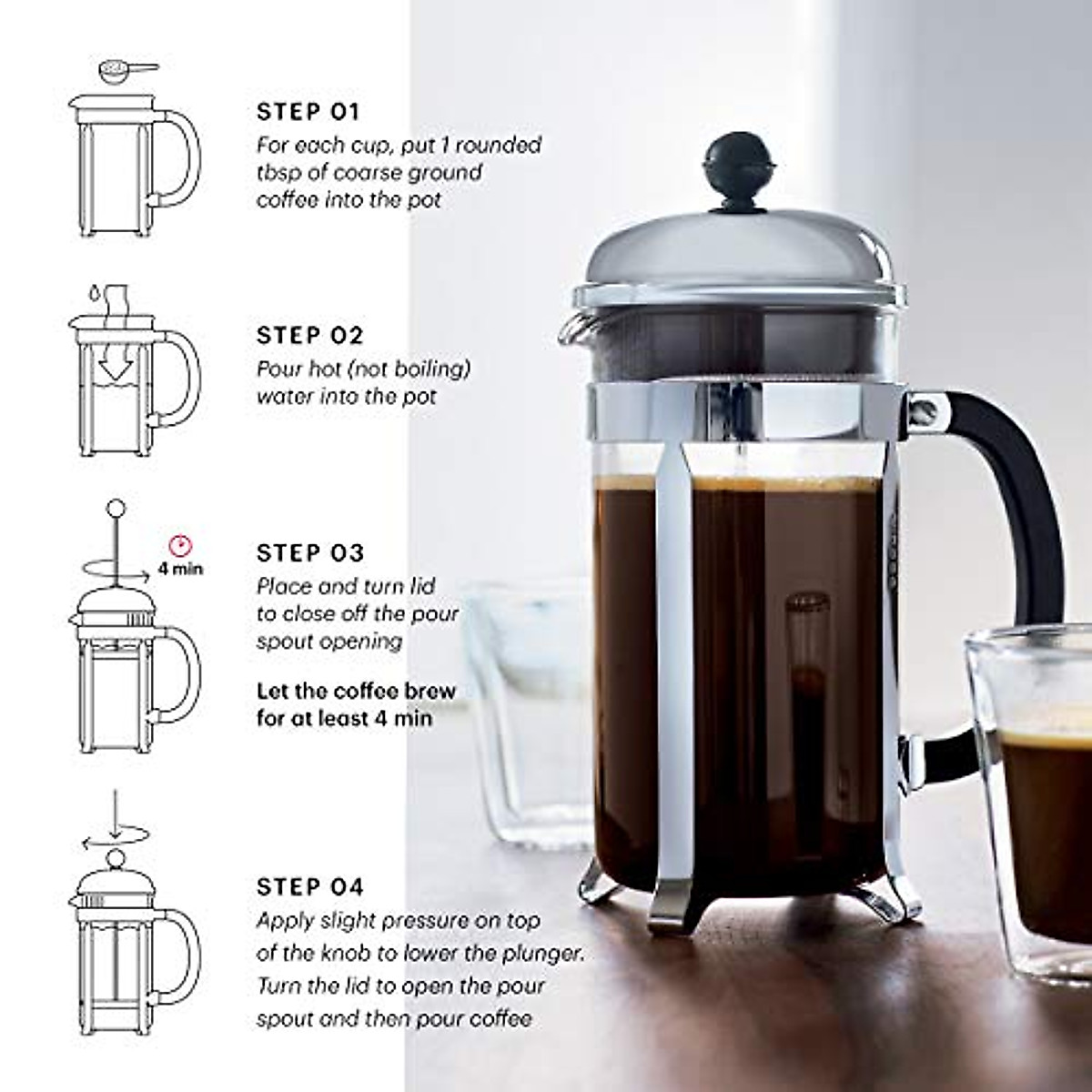 STEP 01
For each cup, put 1 rounded tbsp of coarse ground coffee into the pot

STEP 02
Pour hot (not boiling) water into the pot

4 min

STEP 03
Place and turn lid to close off the pour spout opening

Let the coffee brew for at least 4 min

STEP 04
Apply slight pressure on top of the knob to lower the plunger. Turn the lid to open the pour spout and then pour coffee