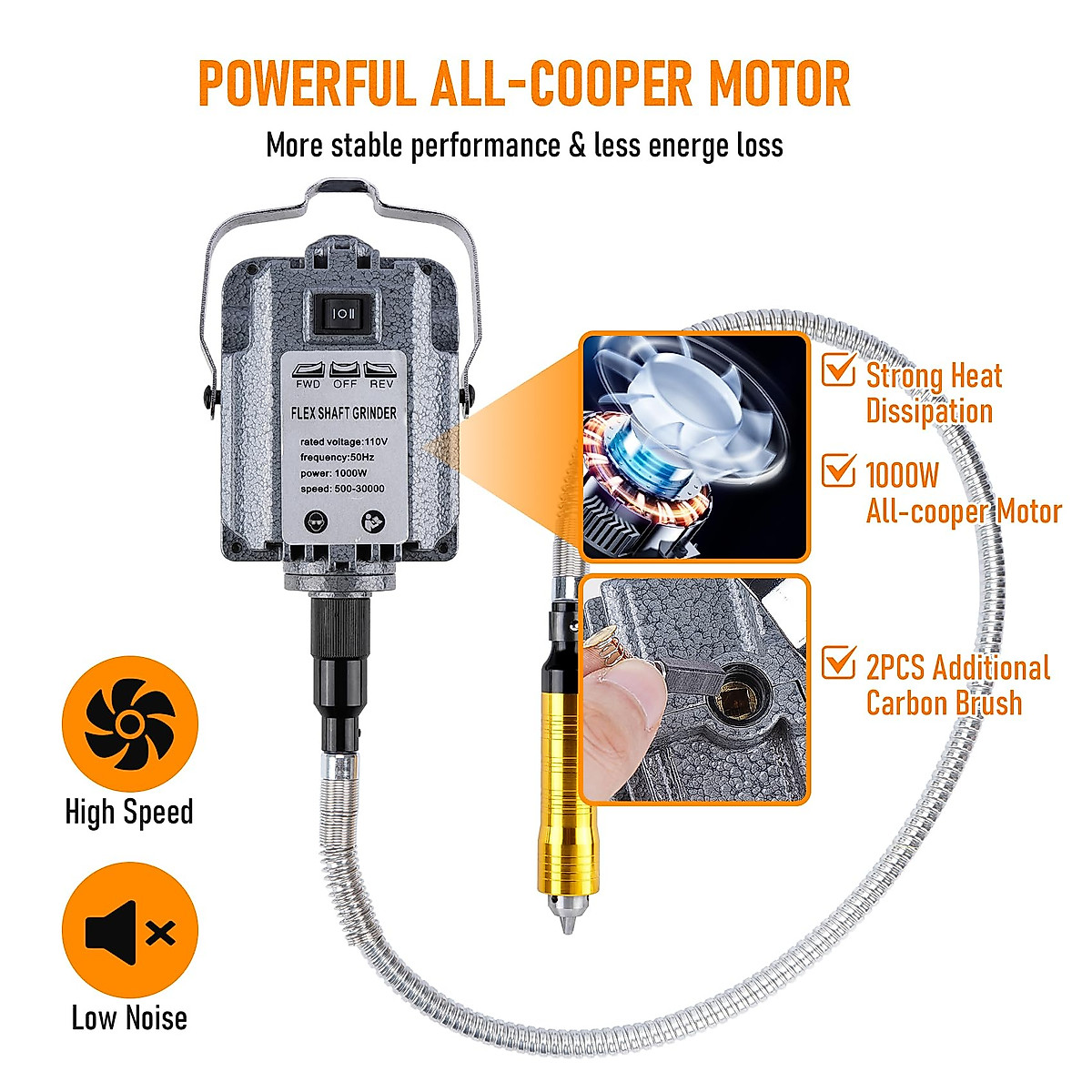 POWERFUL ALL-COOPER MOTOR

More stable performance & less energe loss

FWD OFF REV

FLEX SHAFT GRINDER

rated voltage:110V
frequency:50Hz
power: 1000W
speed: 500-30000

Strong Heat Dissipation

1000W All-cooper Motor

2PCS Additional Carbon Brush

High Speed

Low Noise