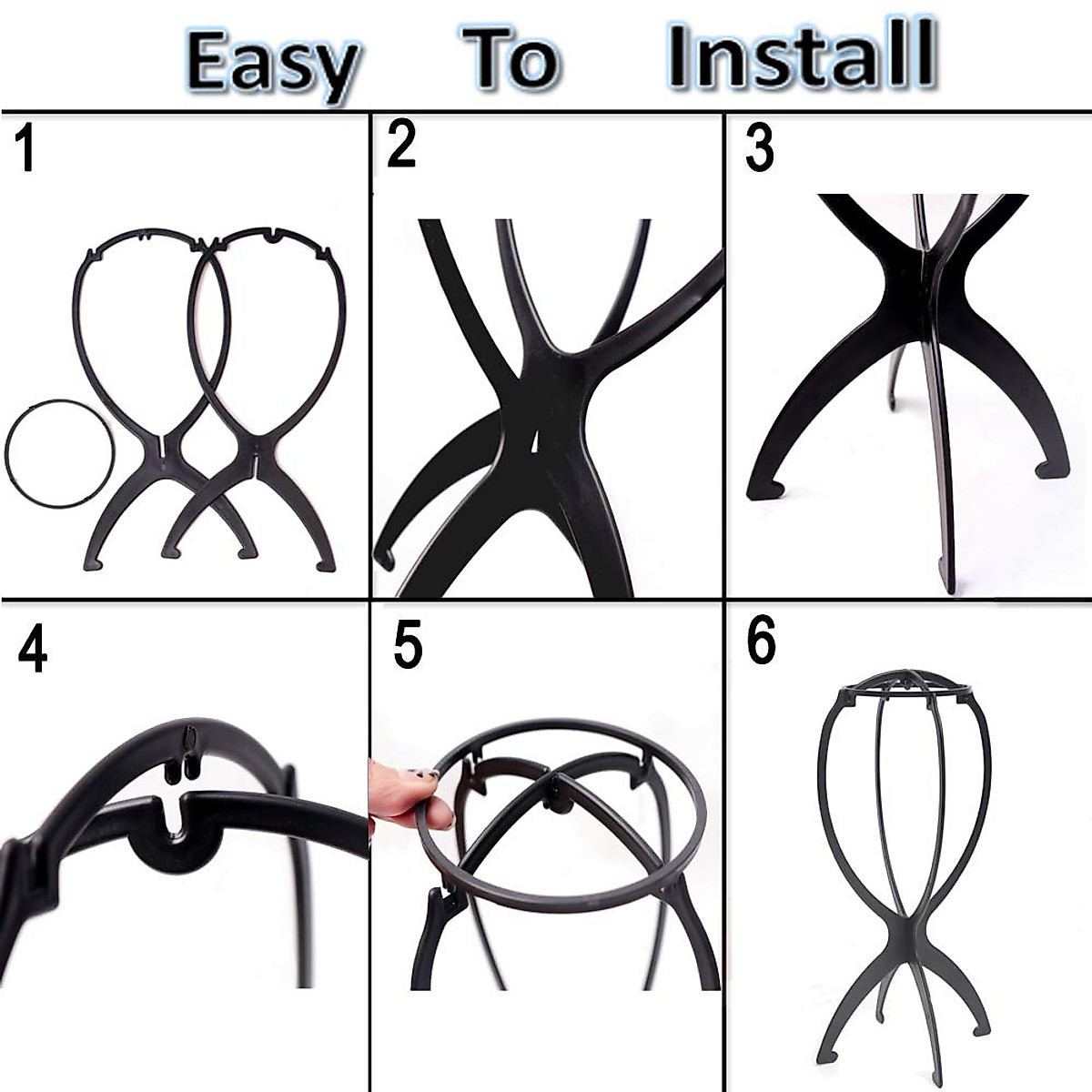 Easy To Install

1

2

3

4

5

6