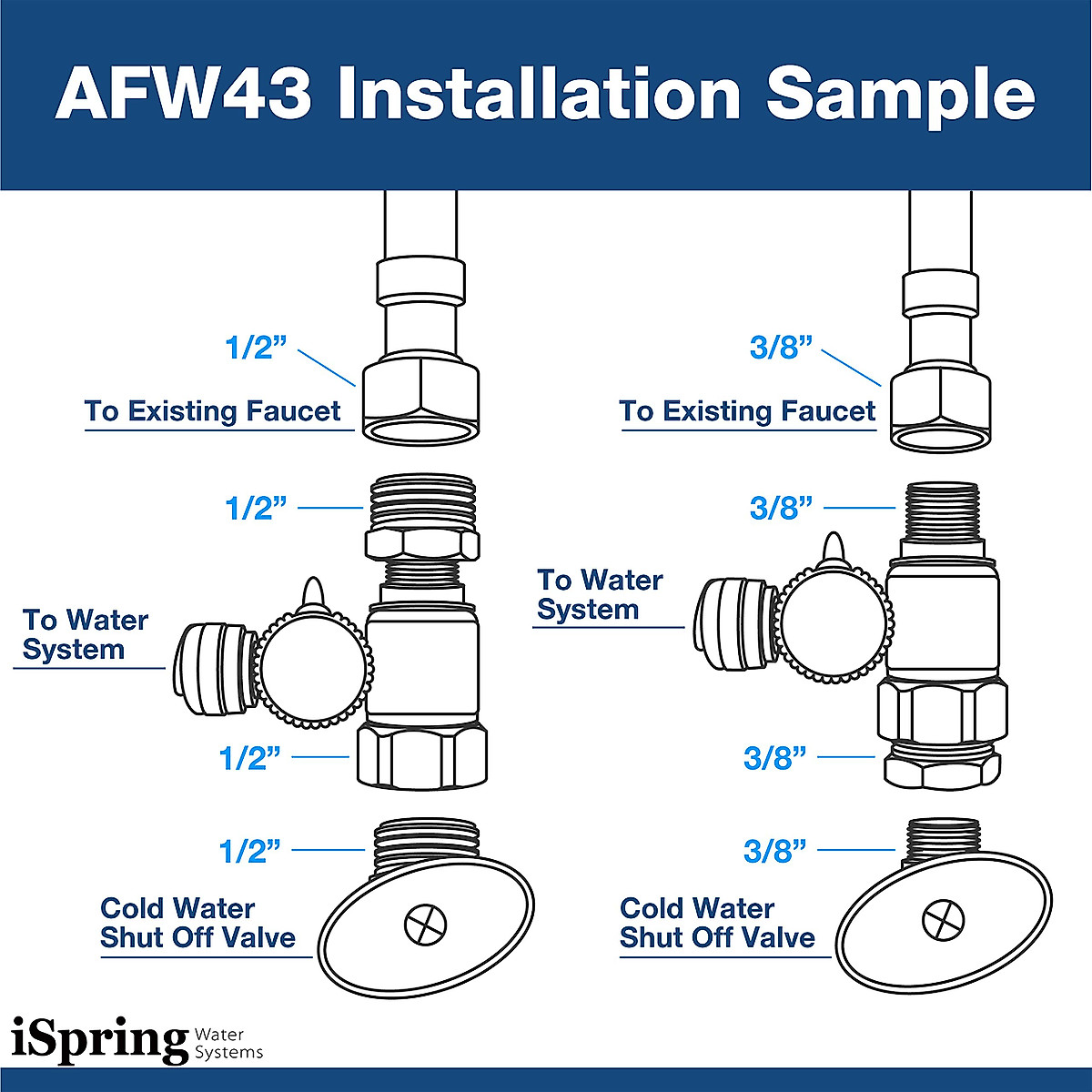 AFW43 Installation Sample

1/2”
To Existing Faucet

1/2”

To Water System

1/2”

1/2”
Cold Water Shut Off Valve

3/8”
To Existing Faucet

3/8”

To Water System

3/8”

3/8”
Cold Water Shut Off Valve

iSpring Water Systems